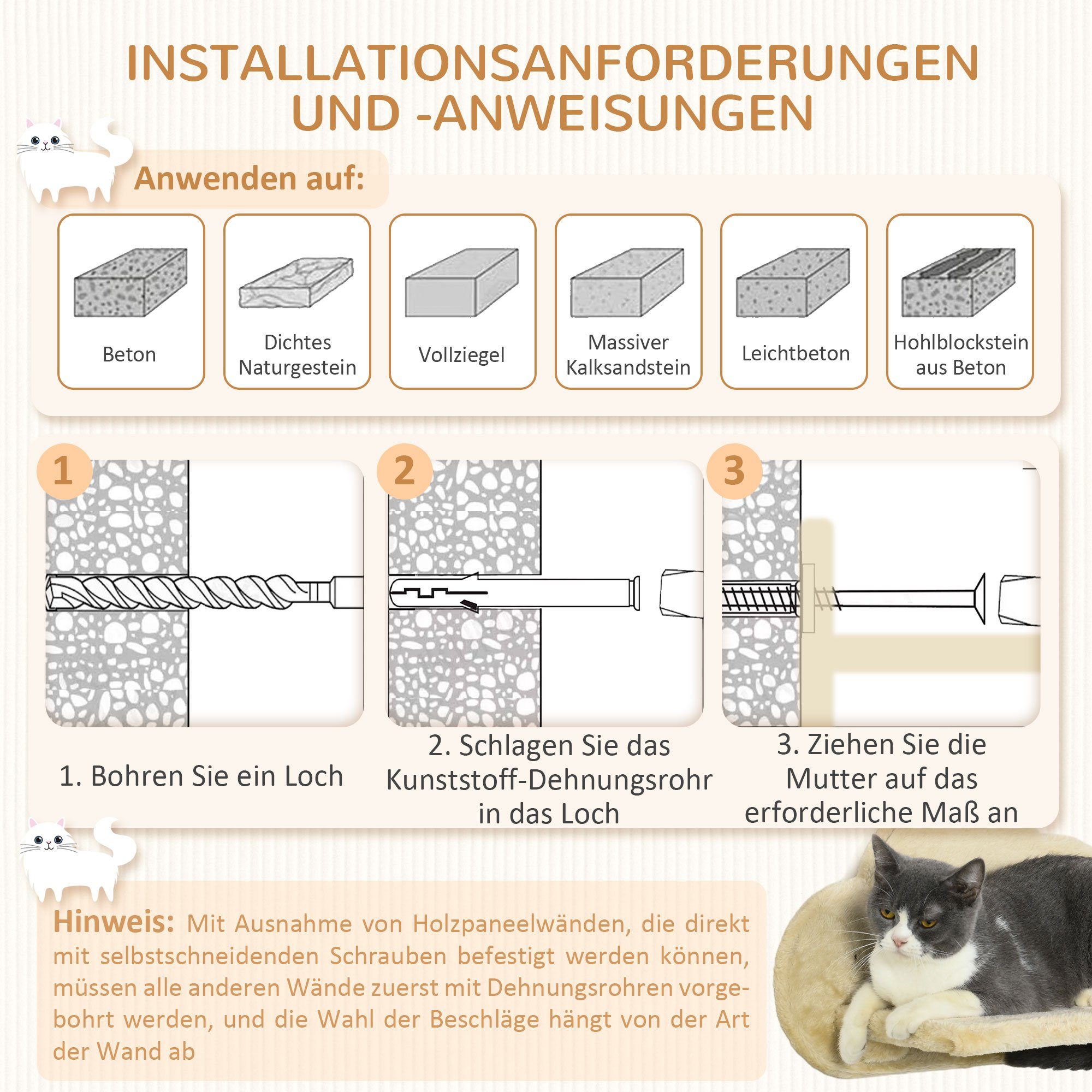 INSTALLATIONSANFORDERUNGEN UND -ANWEISUNGEN

Anwenden auf:

Beton

Dichtes Naturgestein

Vollziegel

Massiver Kalksandstein

Leichtbeton

Hohlblockstein aus Beton

1

2

3

1. Bohren Sie ein Loch

2. Schlagen Sie das Kunststoff-Dehnungsrohr in das Loch

3. Ziehen Sie die Mutter auf das erforderliche Maß an

Hinweis: Mit Ausnahme von Holzpaneelwänden, die direkt mit selbstschneidenden Schrauben befestigt werden können, müssen alle anderen Wände zuerst mit Dehnungsrohren vorgebohrt werden, und die Wahl der Beschläge hängt von der Art der Wand ab