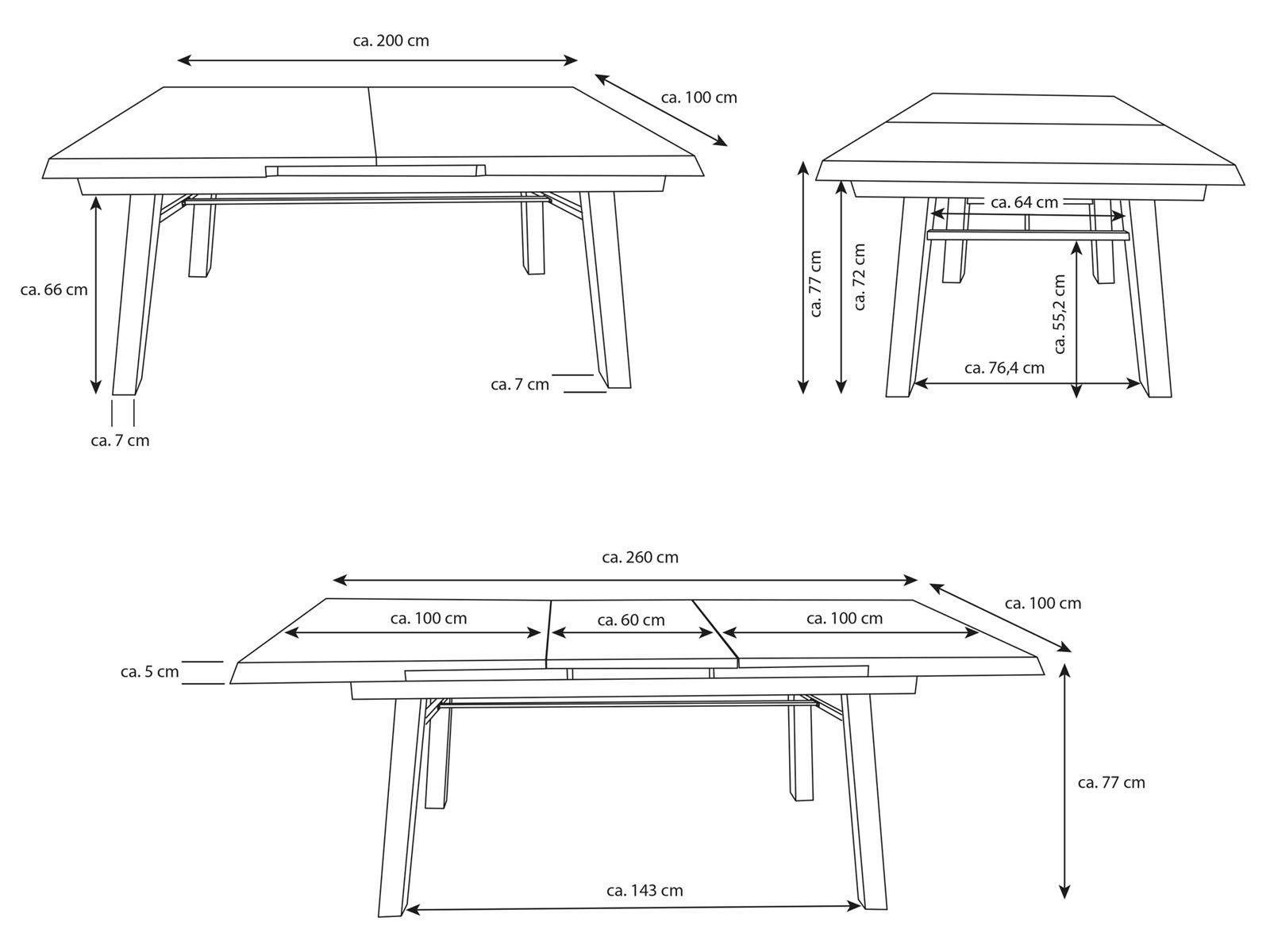 ca. 200 cm
ca. 100 cm
ca. 66 cm
ca. 7 cm
ca. 7 cm

ca. 77 cm
ca. 72 cm
ca. 64 cm
ca. 55,2 cm
ca. 76,4 cm

ca. 260 cm
ca. 100 cm
ca. 100 cm
ca. 60 cm
ca. 100 cm
ca. 5 cm
ca. 77 cm
ca. 143 cm