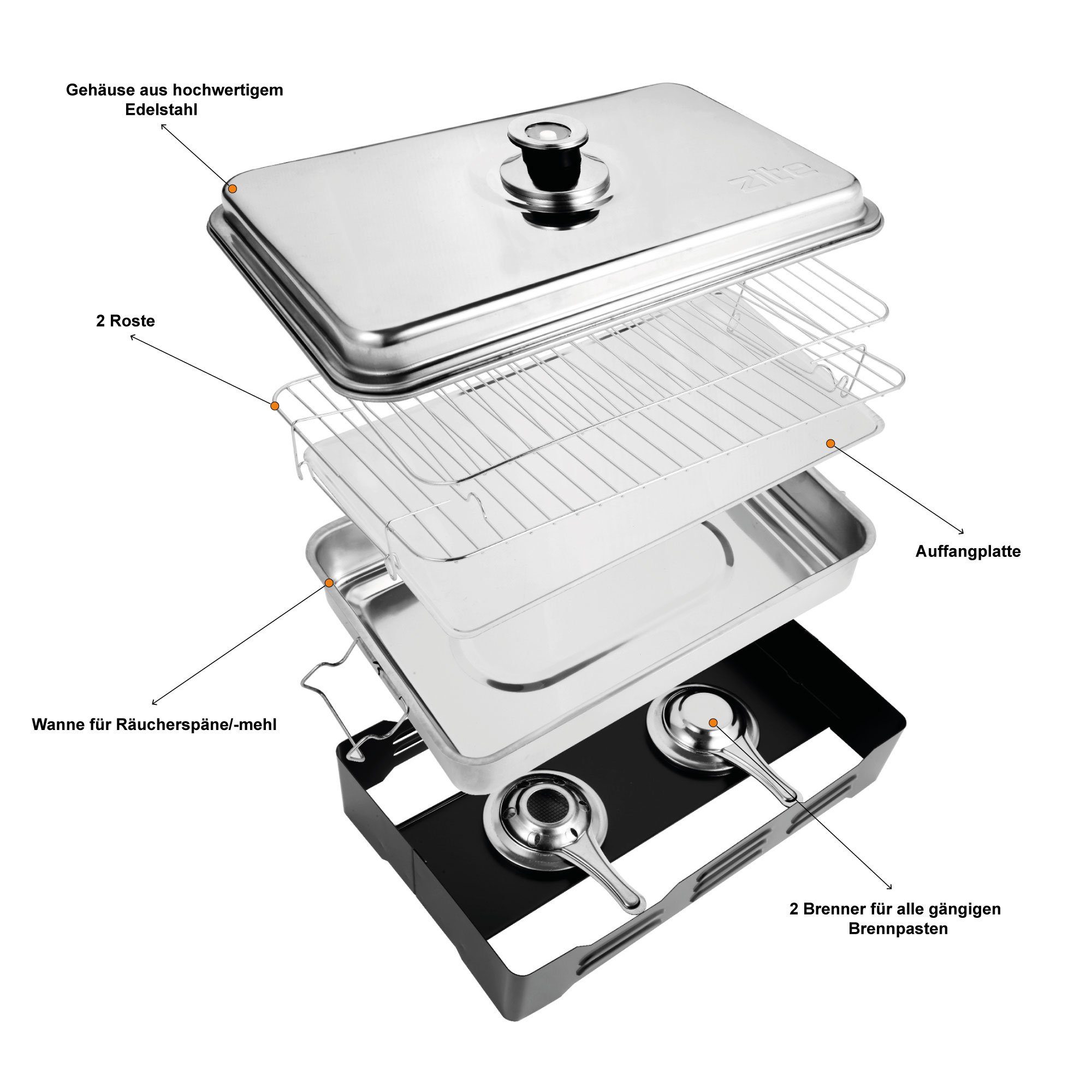 Gehäuse aus hochwertigem Edelstahl

zite

2 Roste

Auffangplatte

Wanne für Räucherspäne/-mehl

2 Brenner für alle gängigen Brennpasten