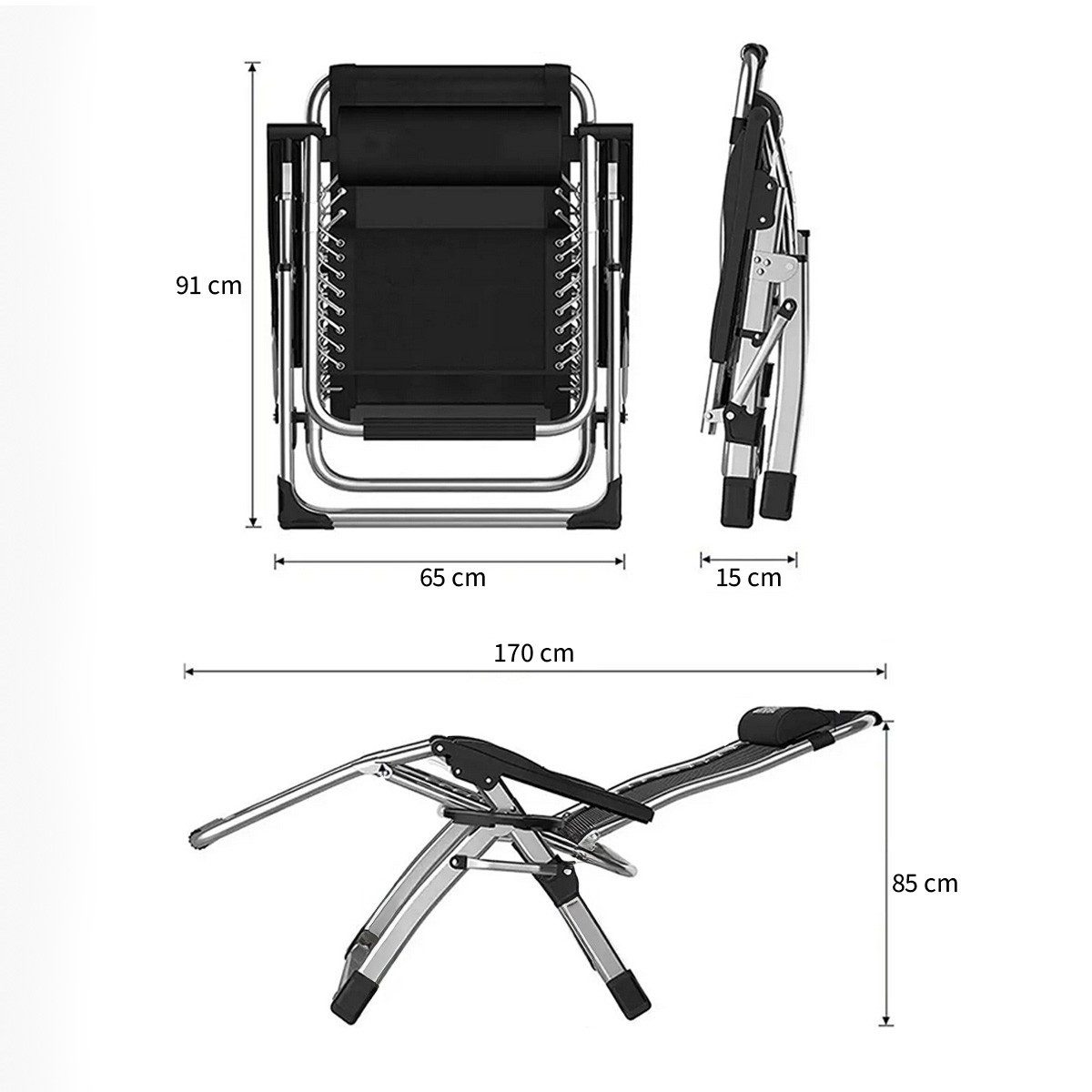 91 cm

65 cm

15 cm

170 cm

85 cm