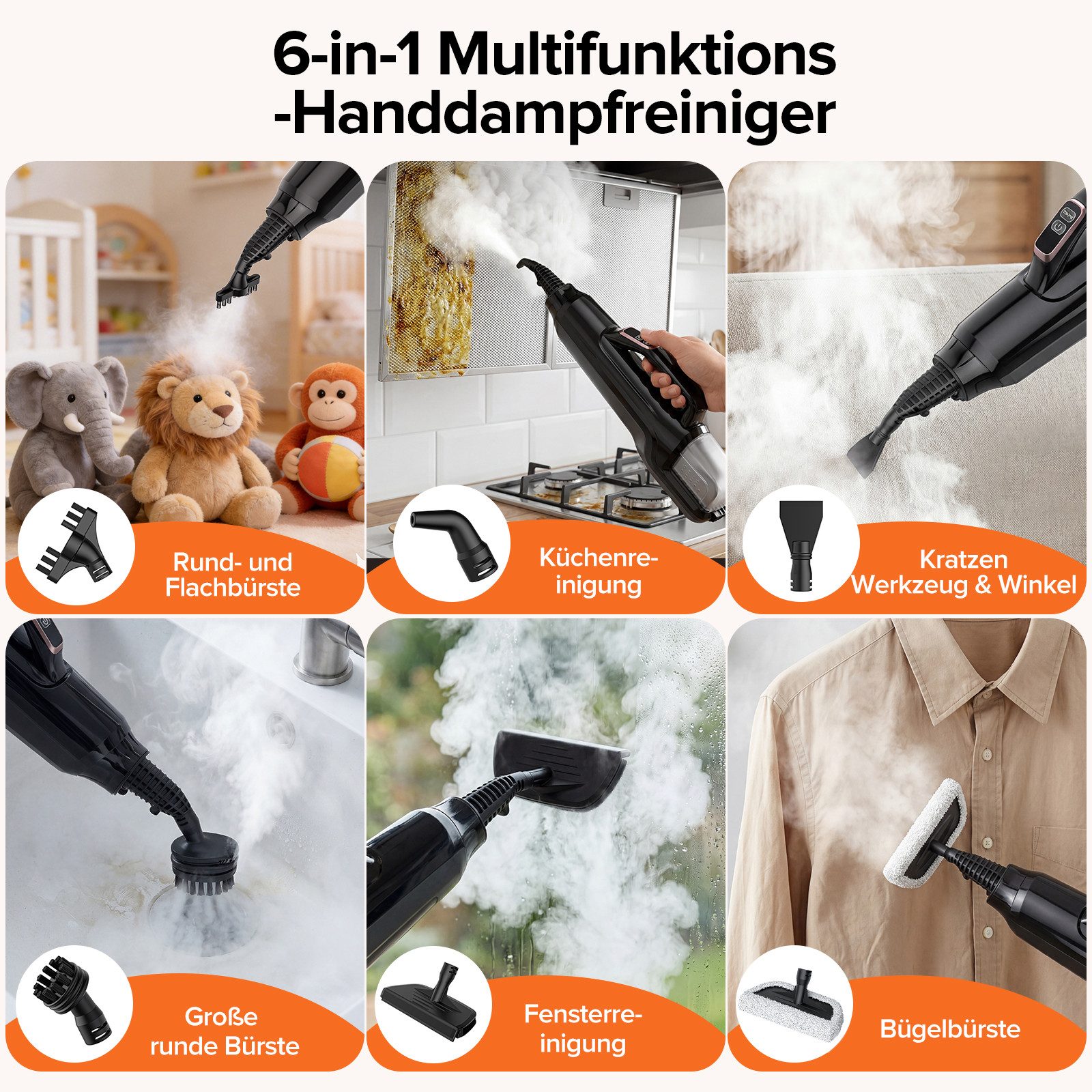 6-in-1 Multifunktions -Handdampfreiniger

Rund- und Flachbürste

Küchenreinigung

Kratzen Werkzeug & Winkel

Große runde Bürste

Fensterreinigung

Bügelbürste