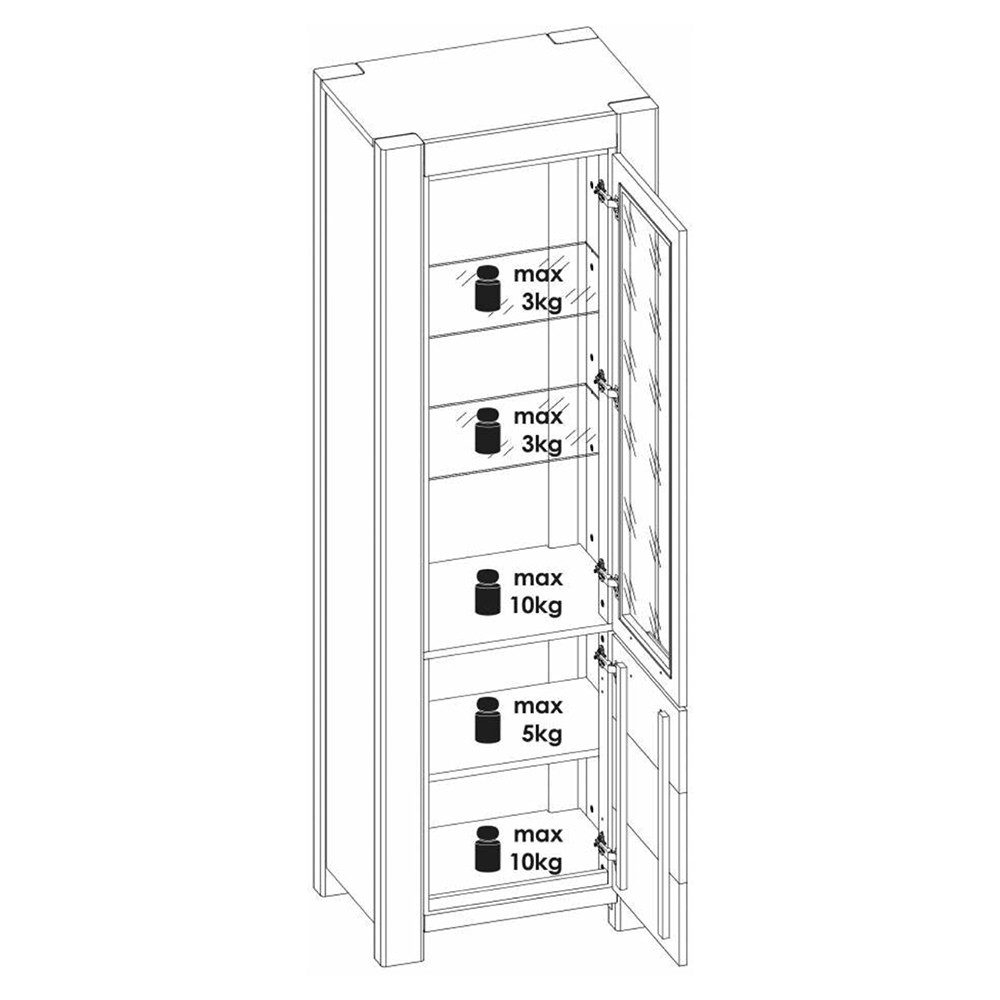 max 3kg

max 3kg

max 10kg

max 5kg

max 10kg