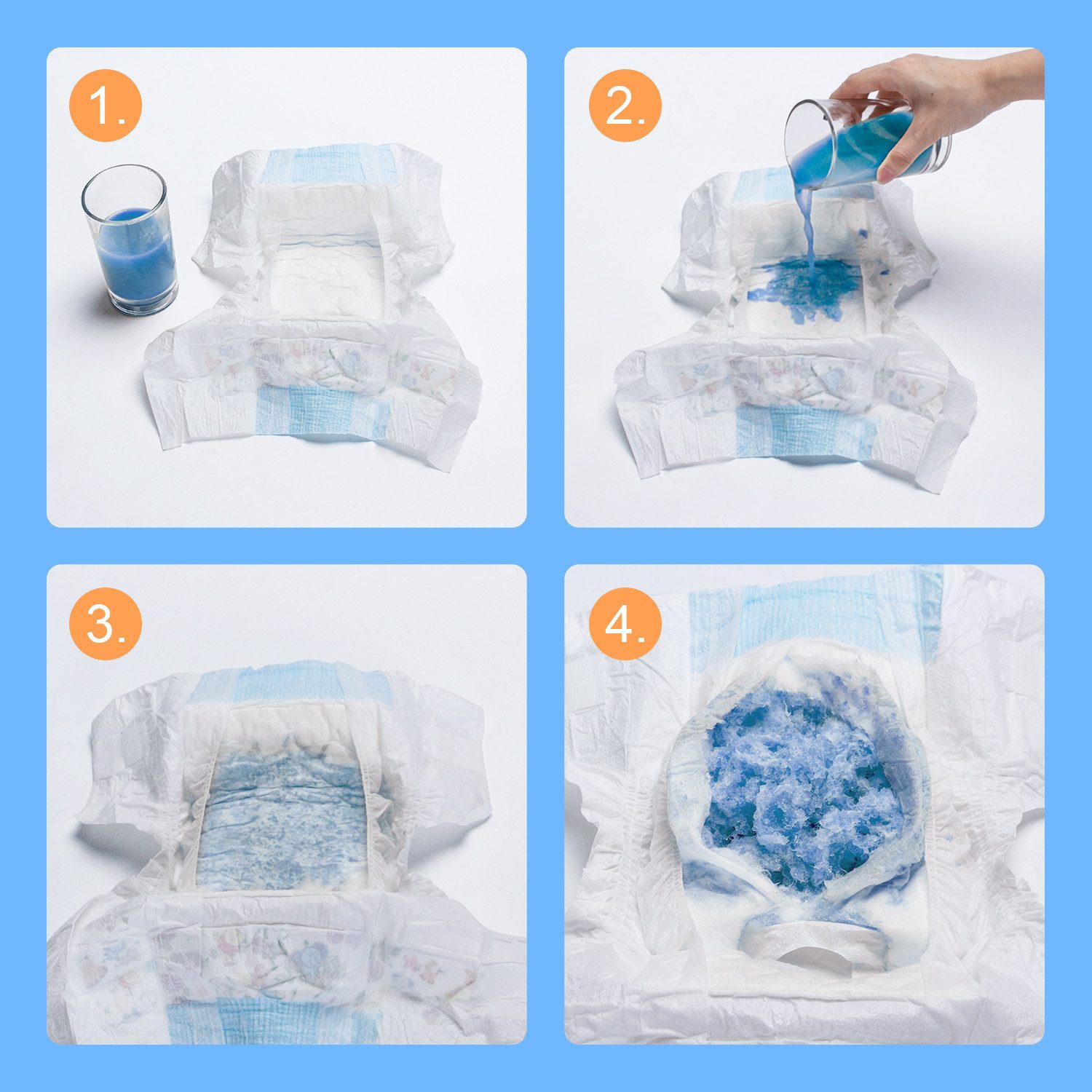 1.

2.

3.

4.