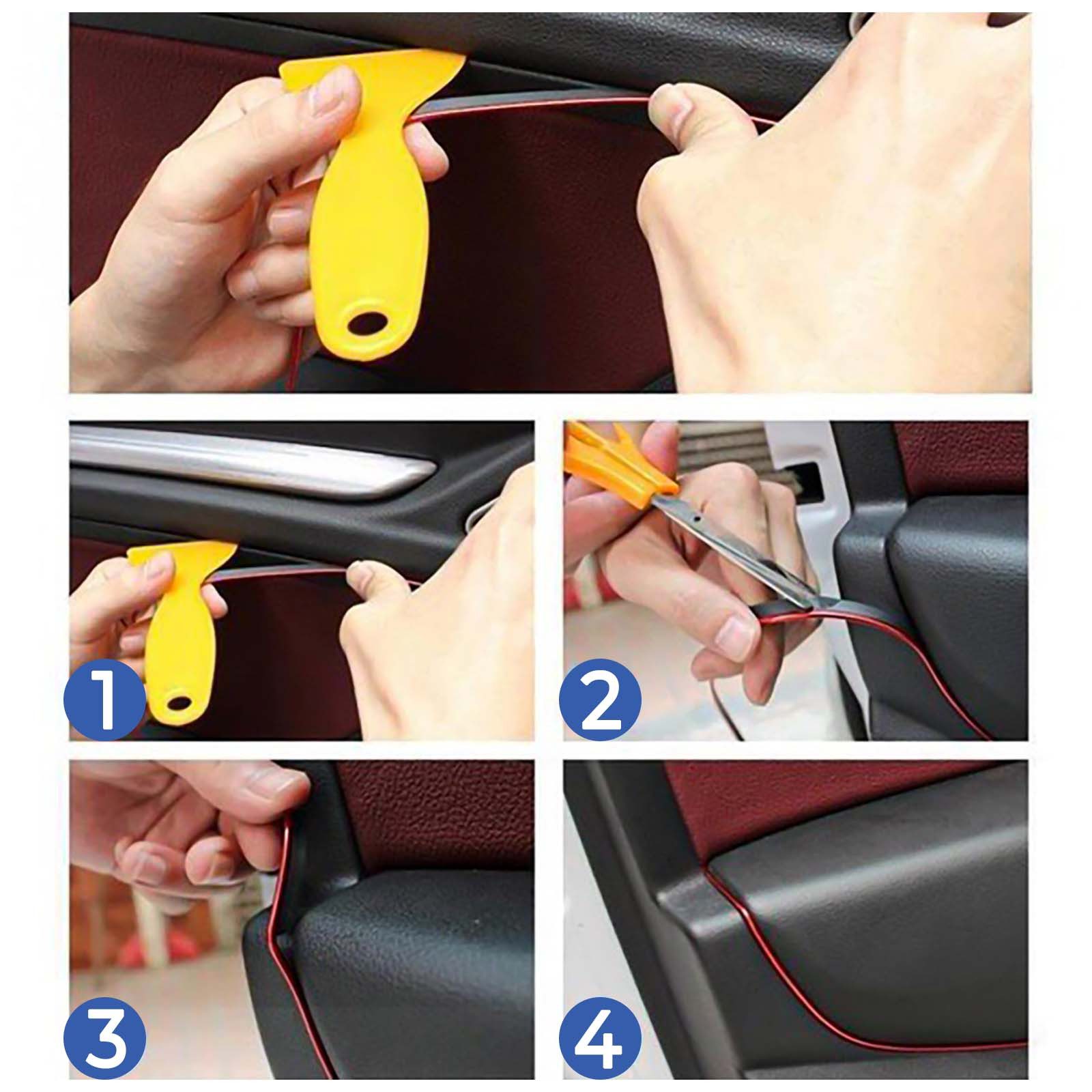 1

2

3

4