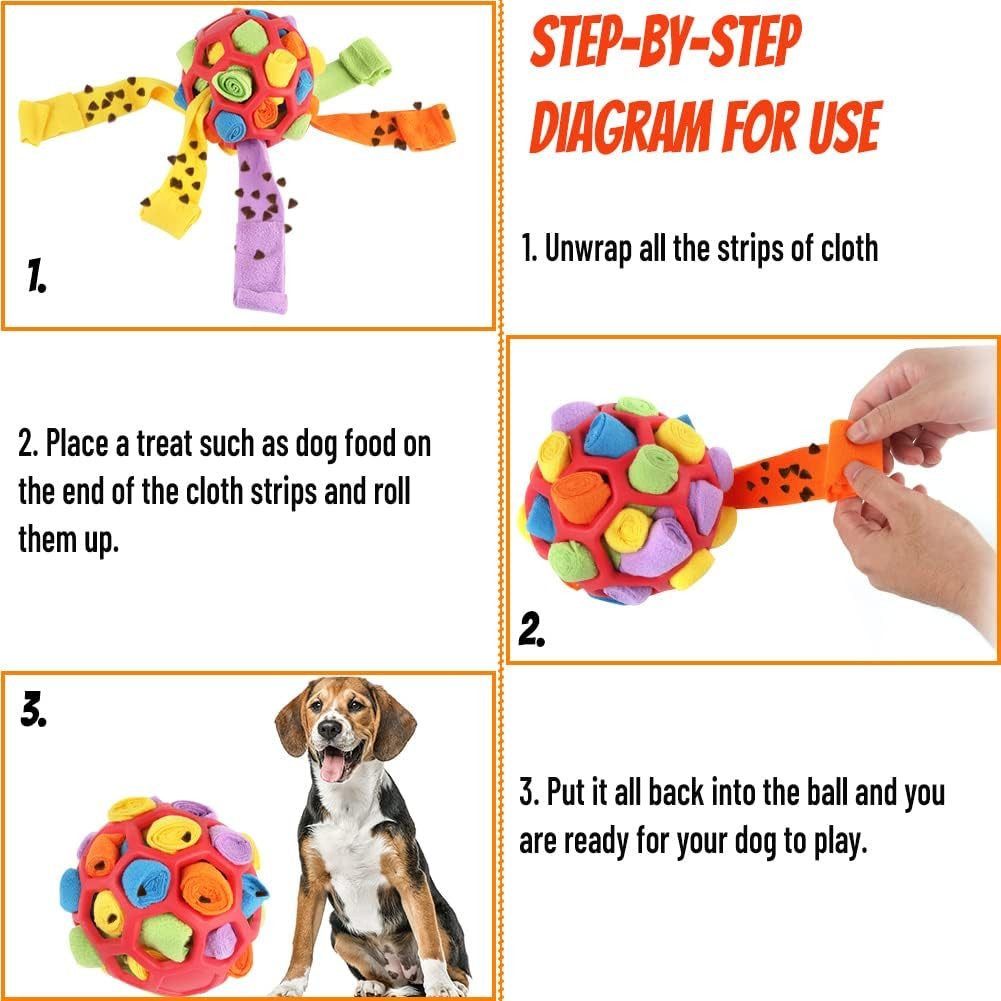 STEP-BY-STEP DIAGRAM FOR USE

1.

1. Unwrap all the strips of cloth

2. Place a treat such as dog food on the end of the cloth strips and roll them up.

2.

3.

3. Put it all back into the ball and you are ready for your dog to play.