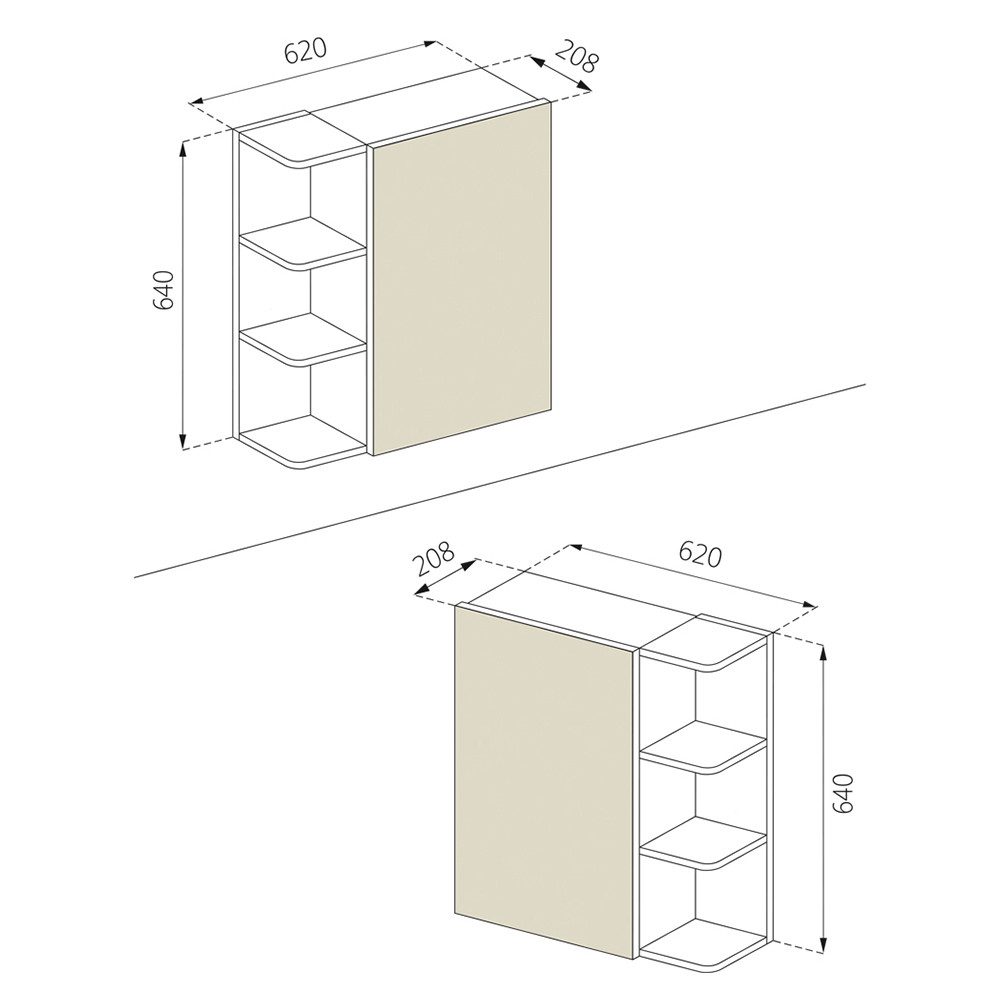 620

208

640

208

620

640