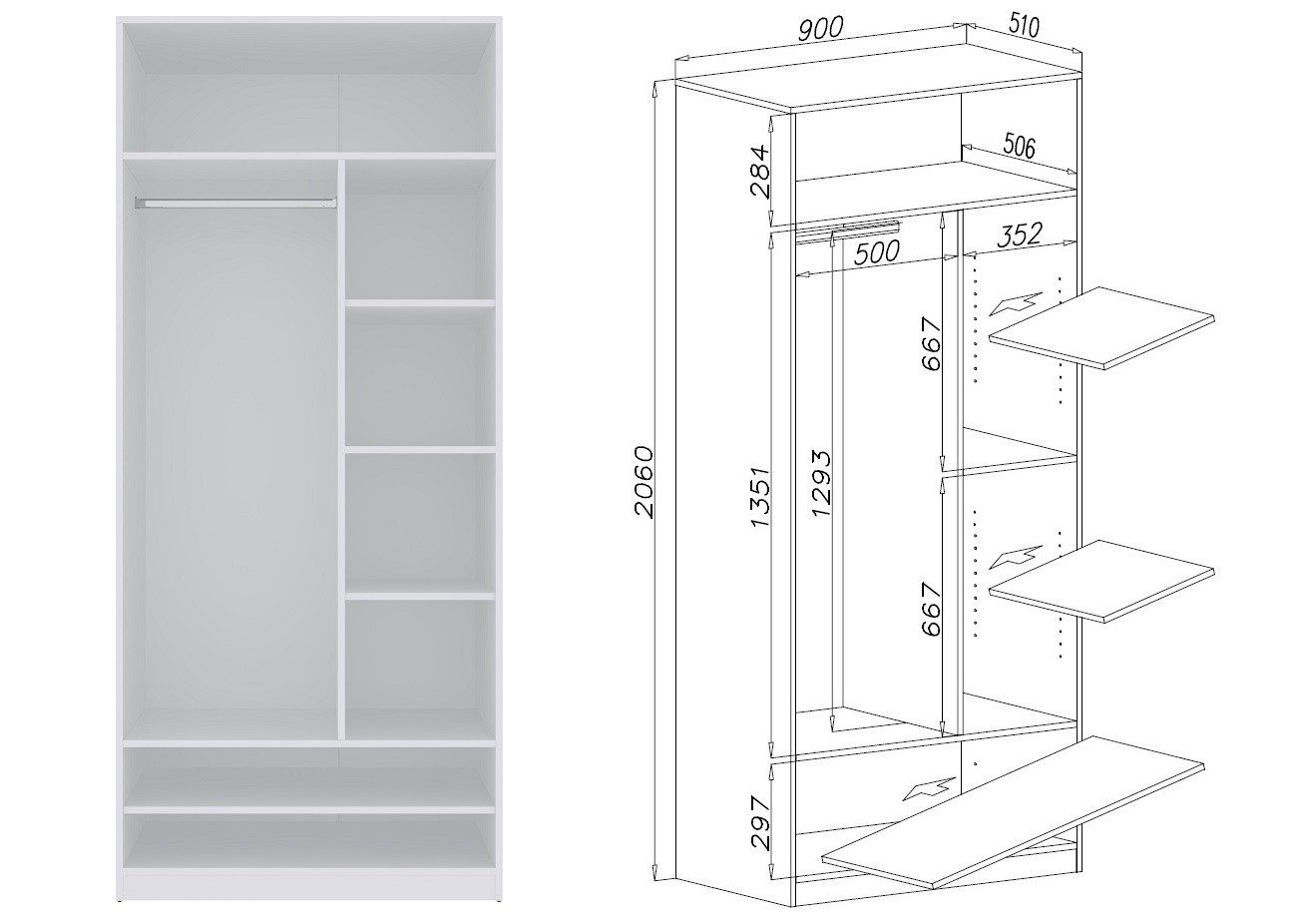 900
510
506
284
352
500
667
2060
1351
1293
667
297