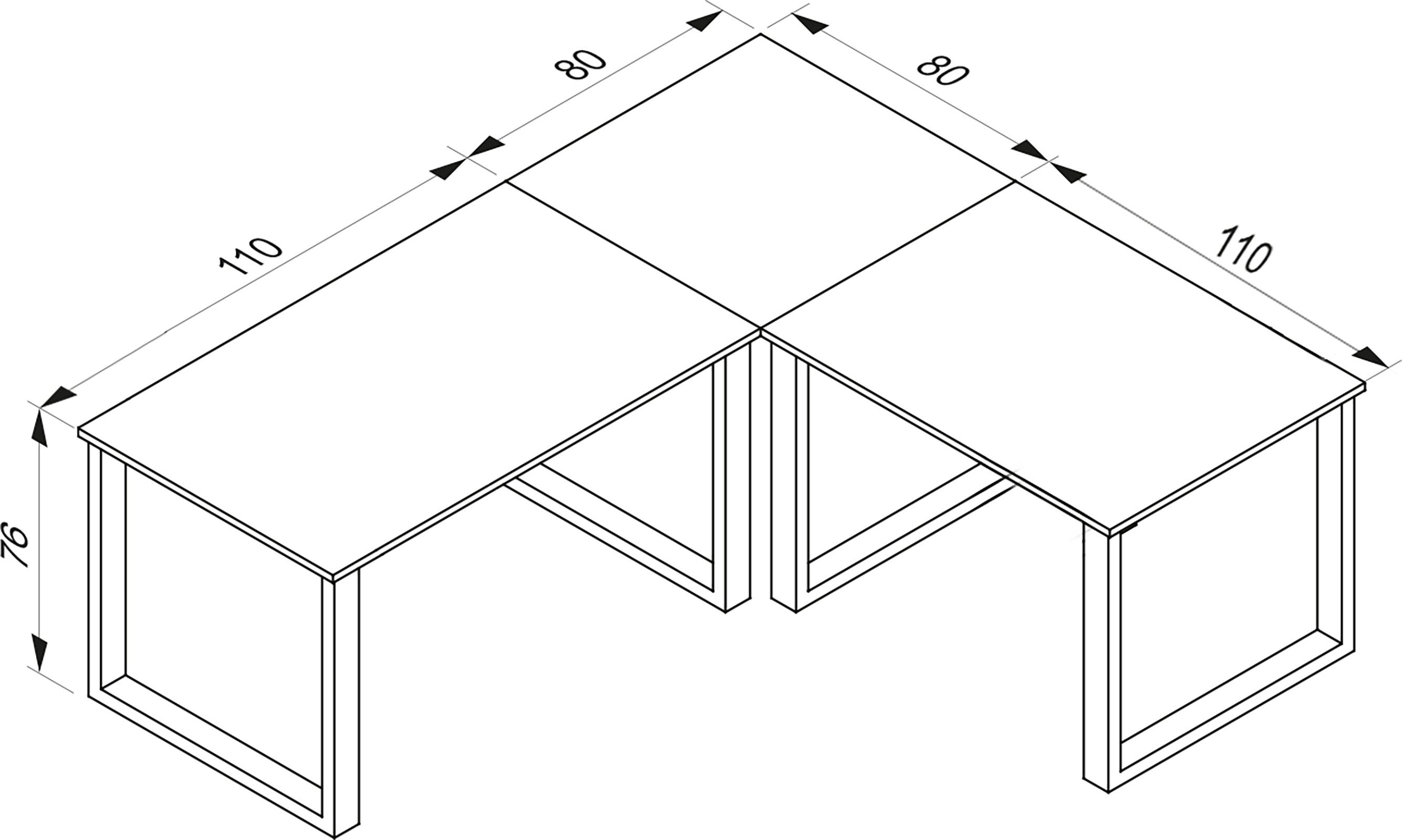 80
80
110
110
76