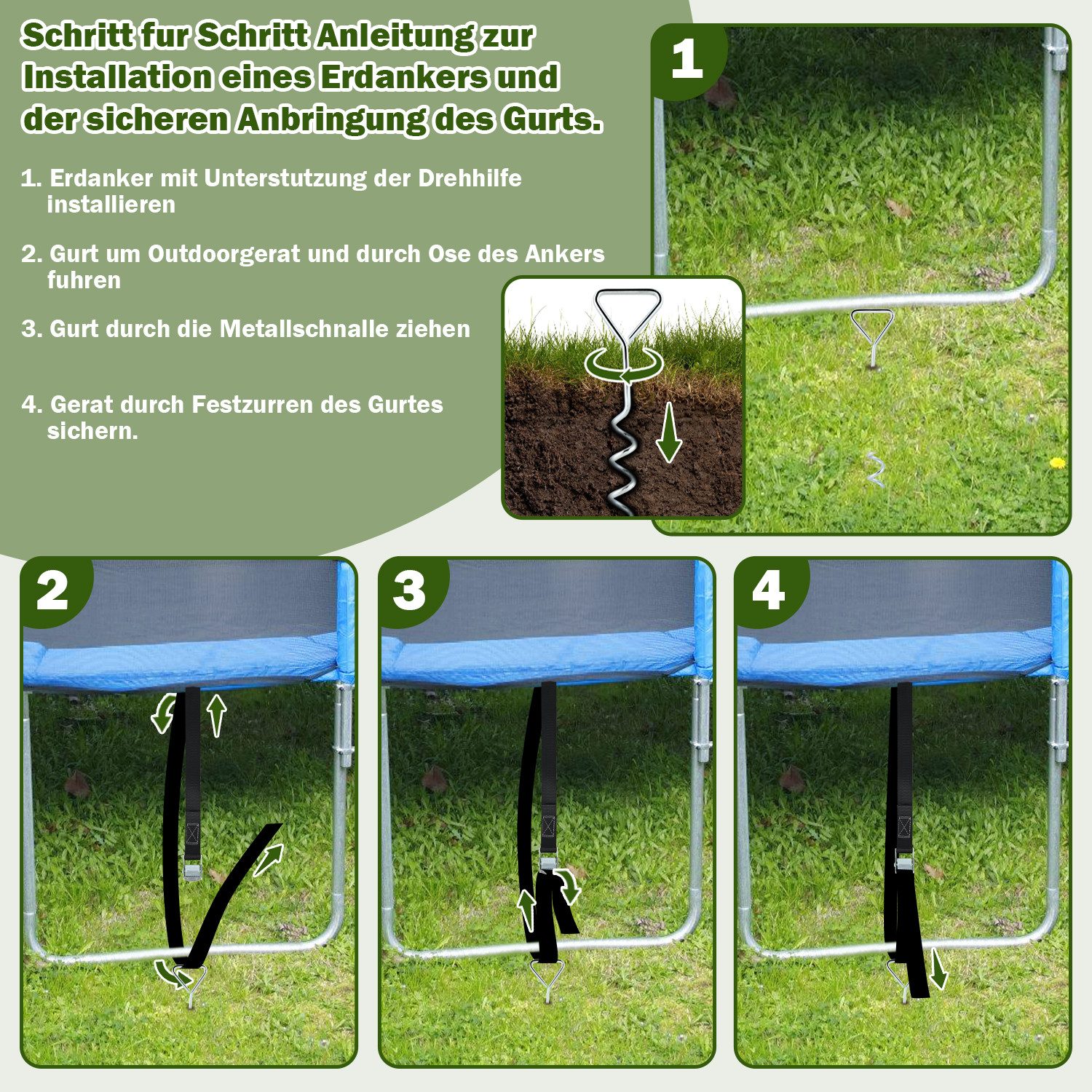 Schritt fur Schritt Anleitung zur Installation eines Erdankers und der sicheren Anbringung des Gurts.

1. Erdanker mit Unterstutzung der Drehhilfe installieren

2. Gurt um Outdoorgerat und durch Ose des Ankers fuhren

3. Gurt durch die Metallschnalle ziehen

4. Gerat durch Festzurren des Gurtes sichern.

1

2

3

4