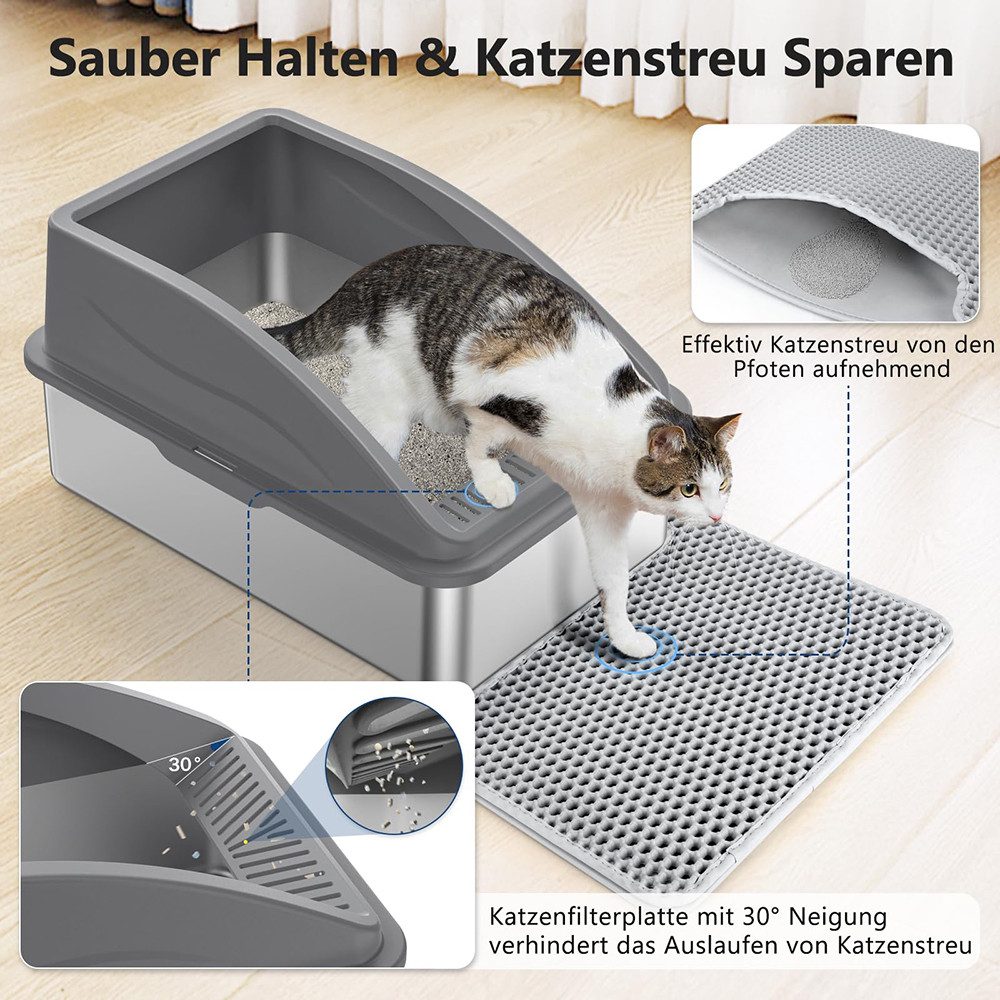 Sauber Halten & Katzenstreu Sparen

Effektiv Katzenstreu von den Pfoten aufnehmend

30°

Katzenfilterplatte mit 30° Neigung verhindert das Auslaufen von Katzenstreu