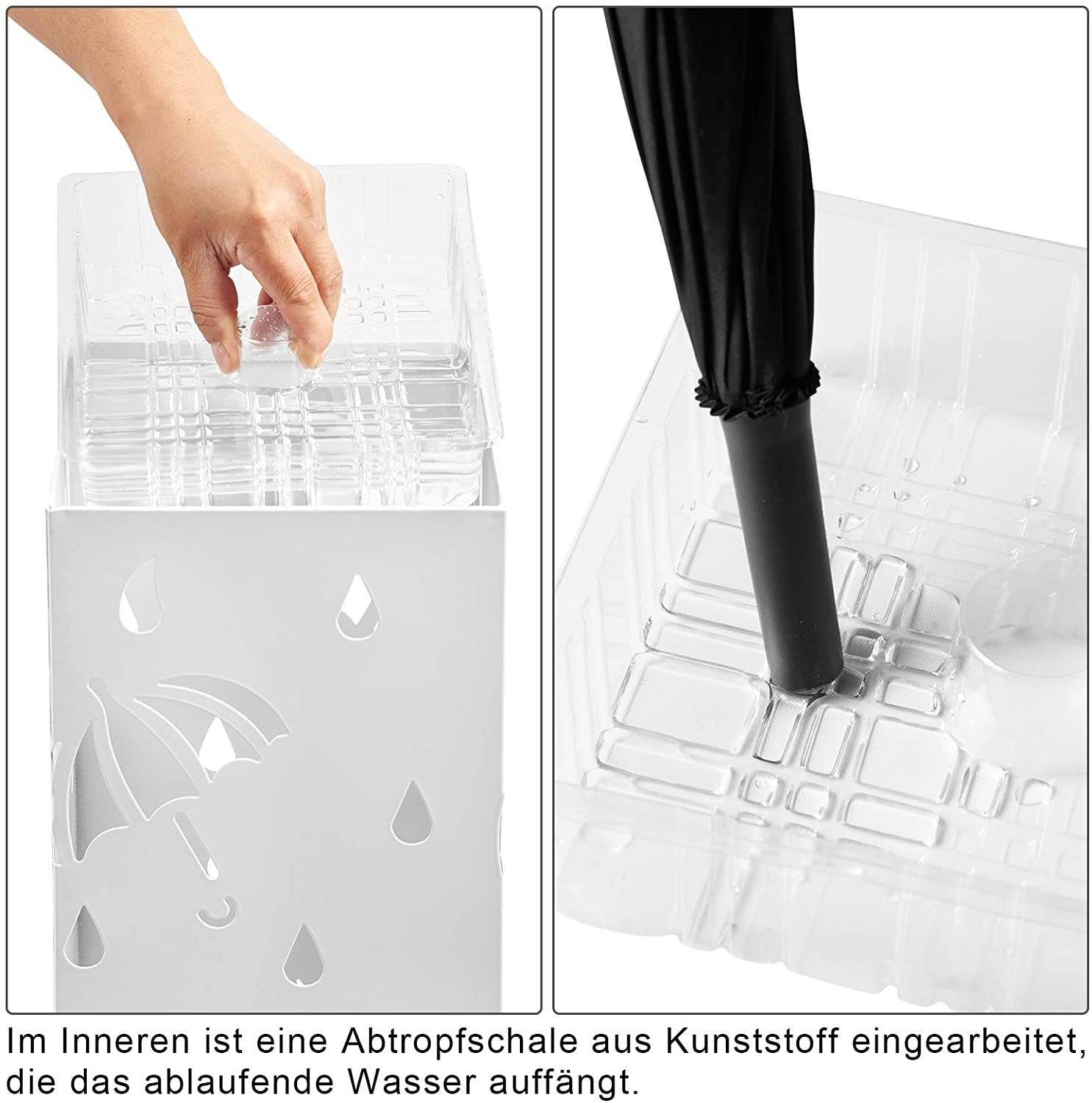 Im Inneren ist eine Abtropfschale aus Kunststoff eingearbeitet, die das ablaufende Wasser auffängt.