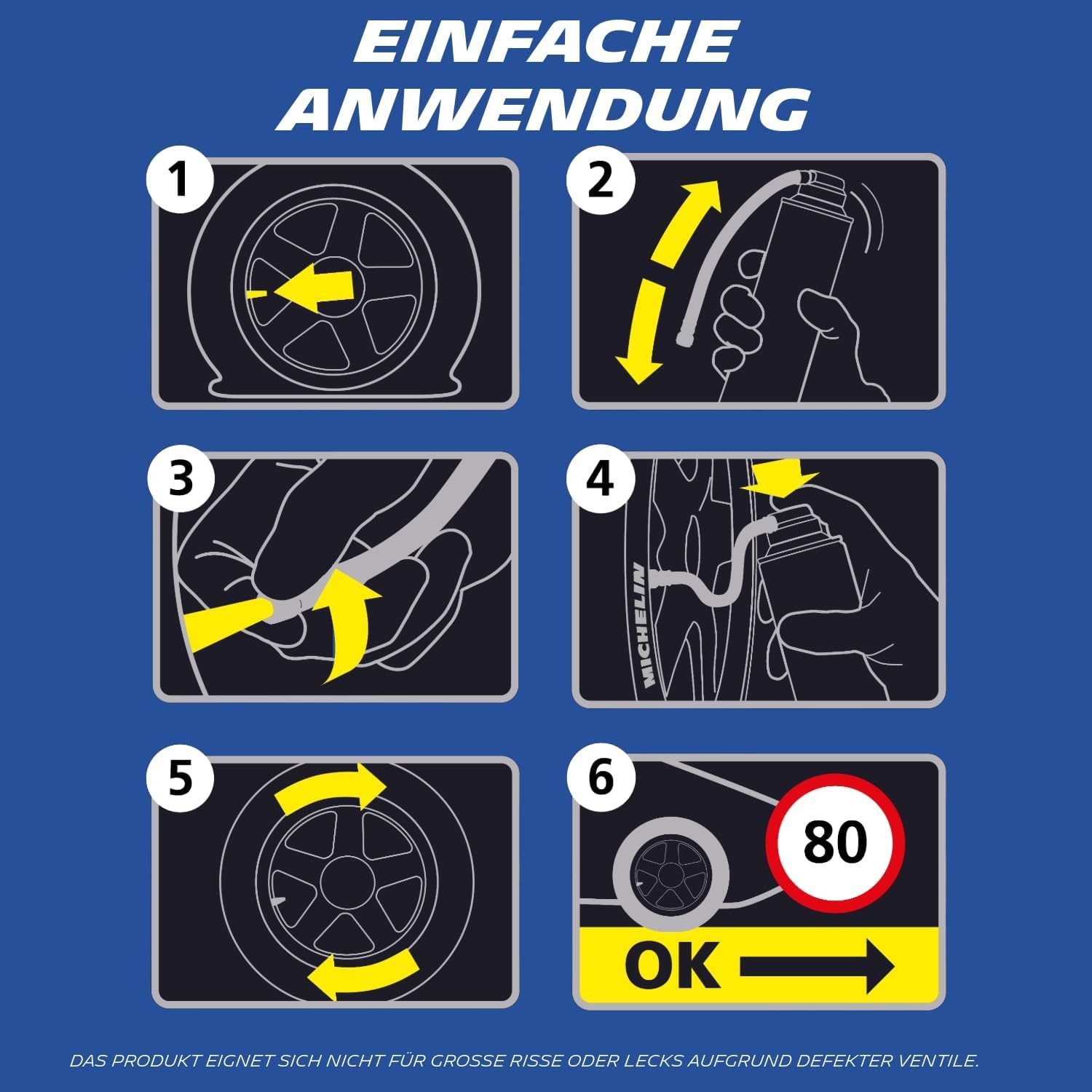 EINFACHE ANWENDUNG

1

2

3

4

MICHELIN

5

6

80

OK

DAS PRODUKT EIGNET SICH NICHT FÜR GROSSE RISSE ODER LECKS AUFGRUND DEFEKTER VENTILE.