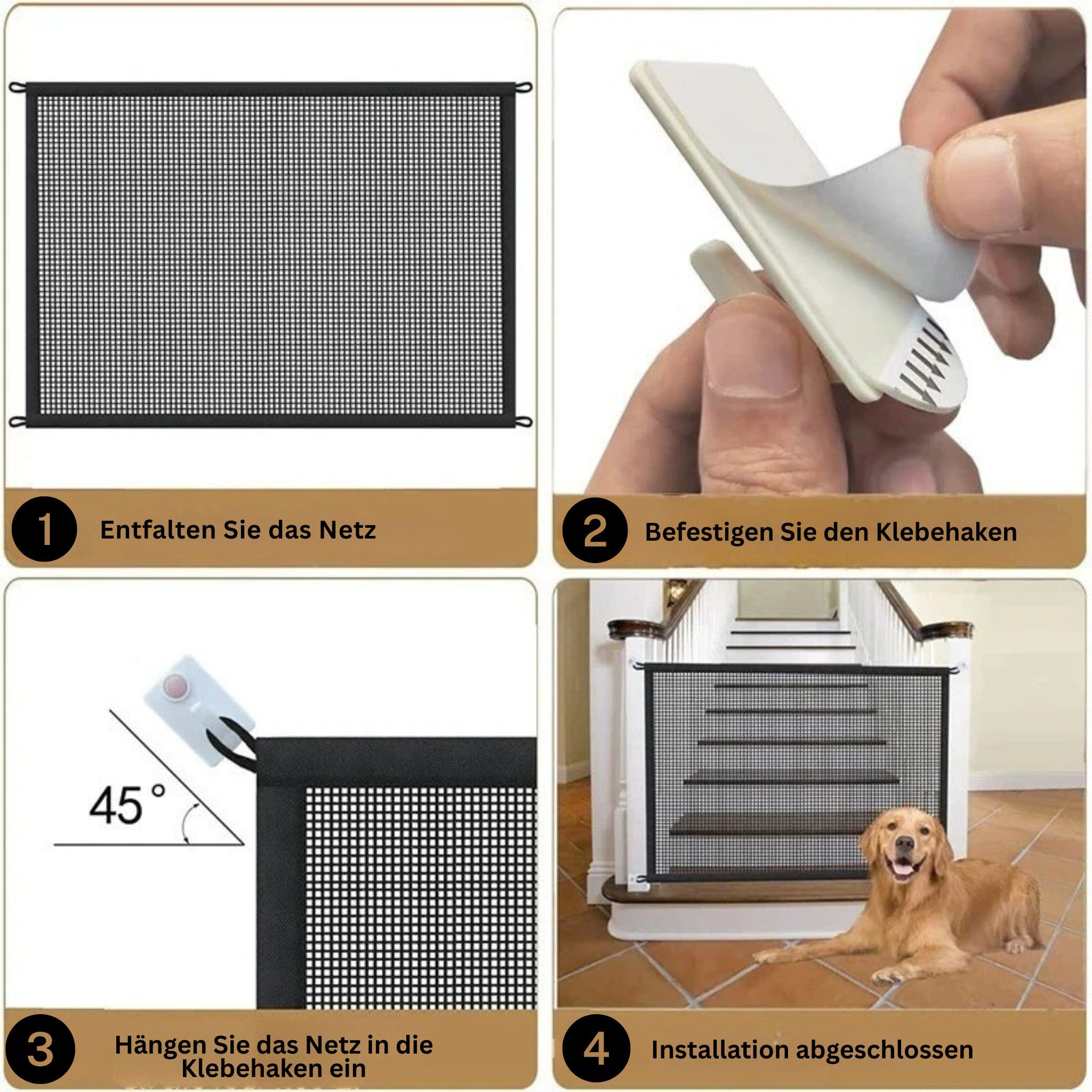 1 Entfalten Sie das Netz

2 Befestigen Sie den Klebehaken

45°

3 Hängen Sie das Netz in die Klebehaken ein

4 Installation abgeschlossen