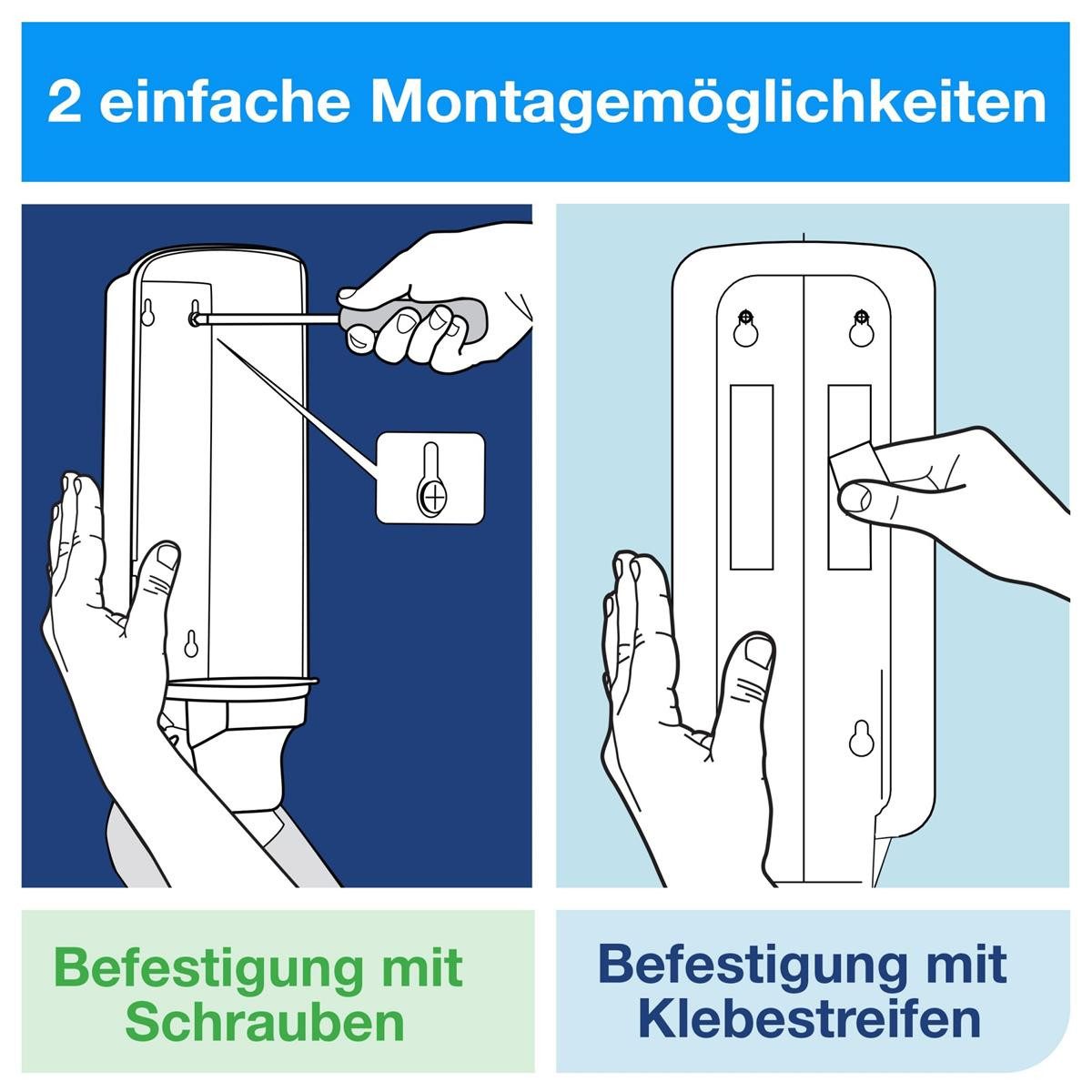 2 einfache Montagemöglichkeiten

Befestigung mit Schrauben

Befestigung mit Klebestreifen