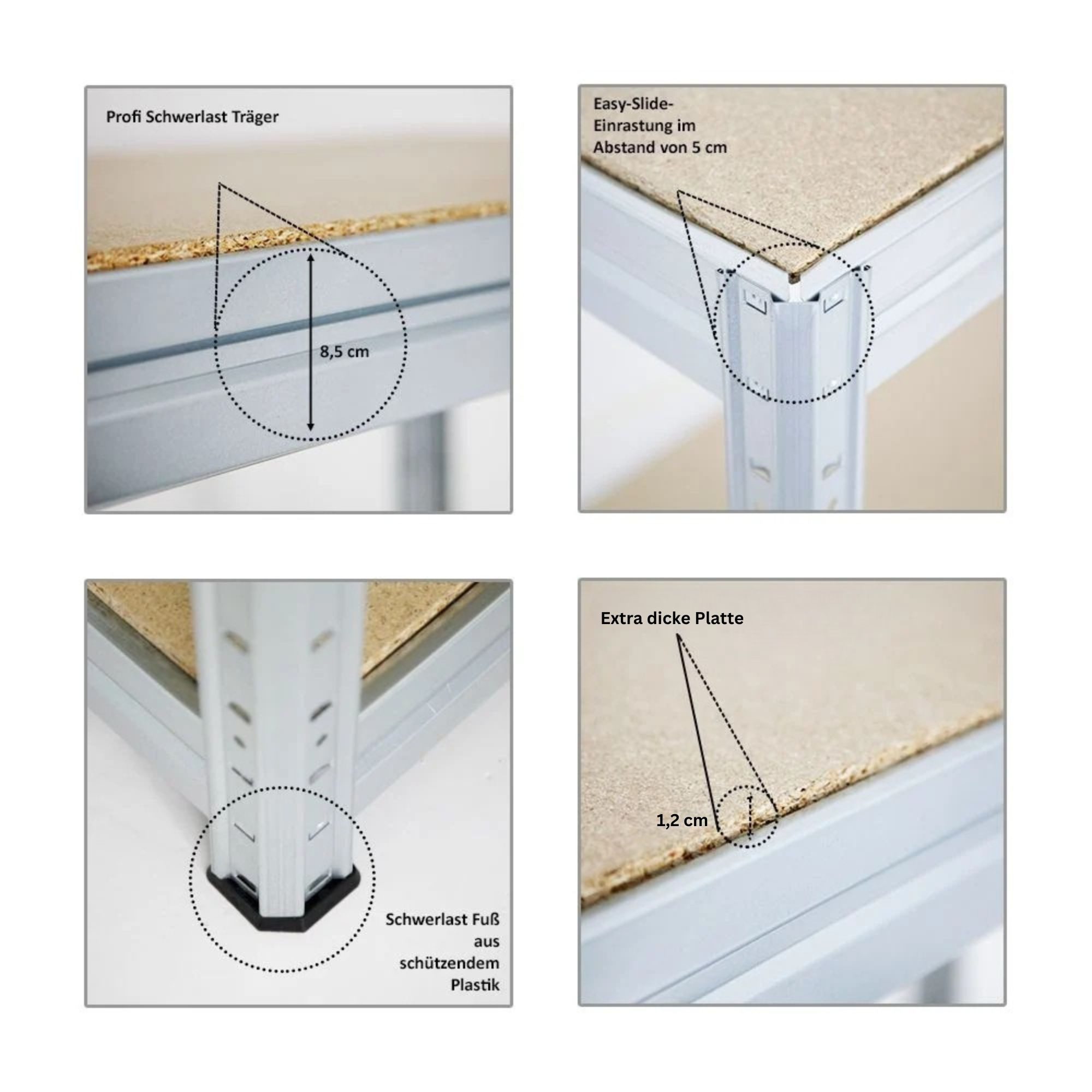 Profi Schwerlast Träger

8,5 cm

Easy-Slide-Einrastung im Abstand von 5 cm

Schwerlast Fuß aus schützendem Plastik

Extra dicke Platte

1,2 cm