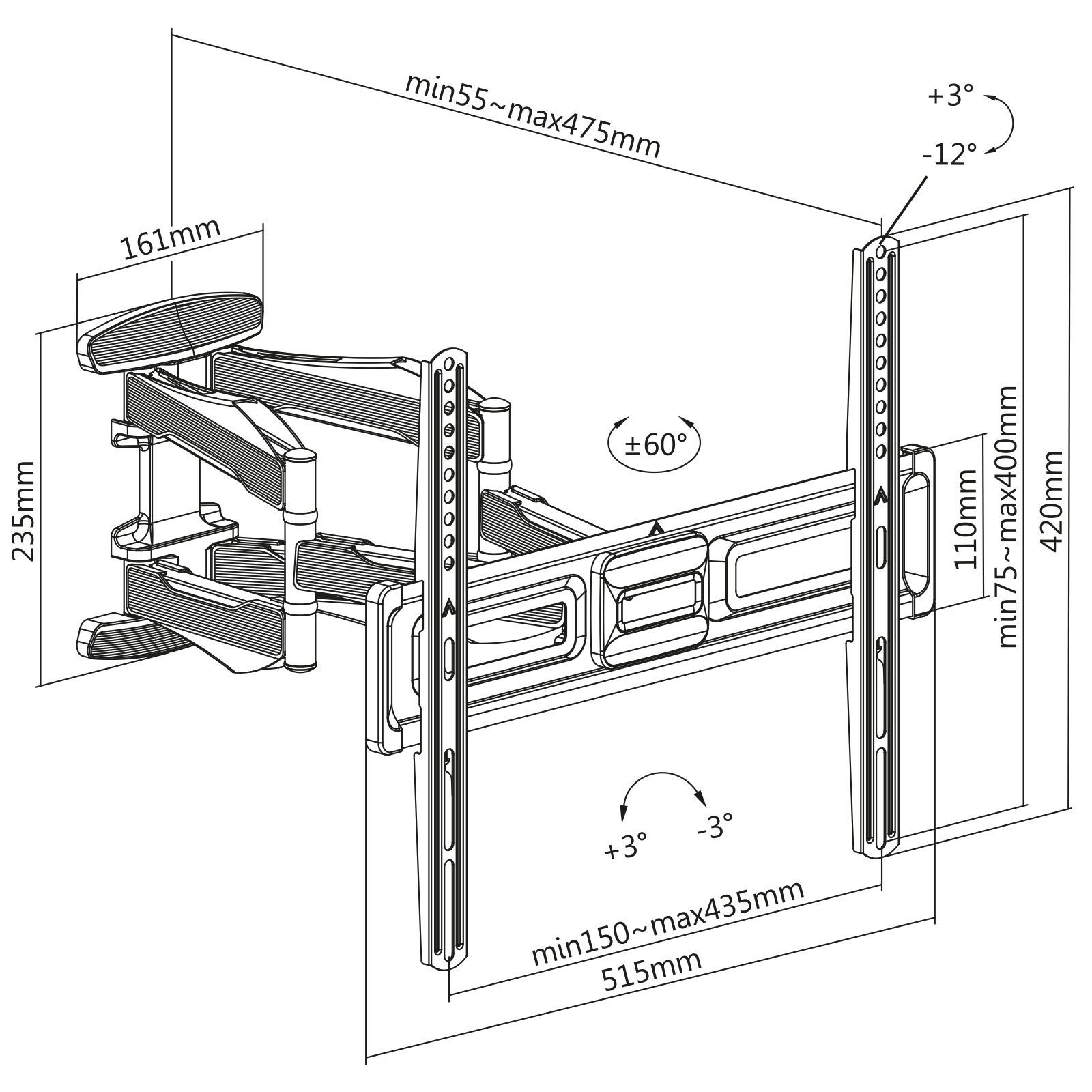 min55~max475mm

+3°

-12°

161mm

235mm

±60°

110mm

min75~max400mm

420mm

+3°

-3°

min150~max435mm

515mm