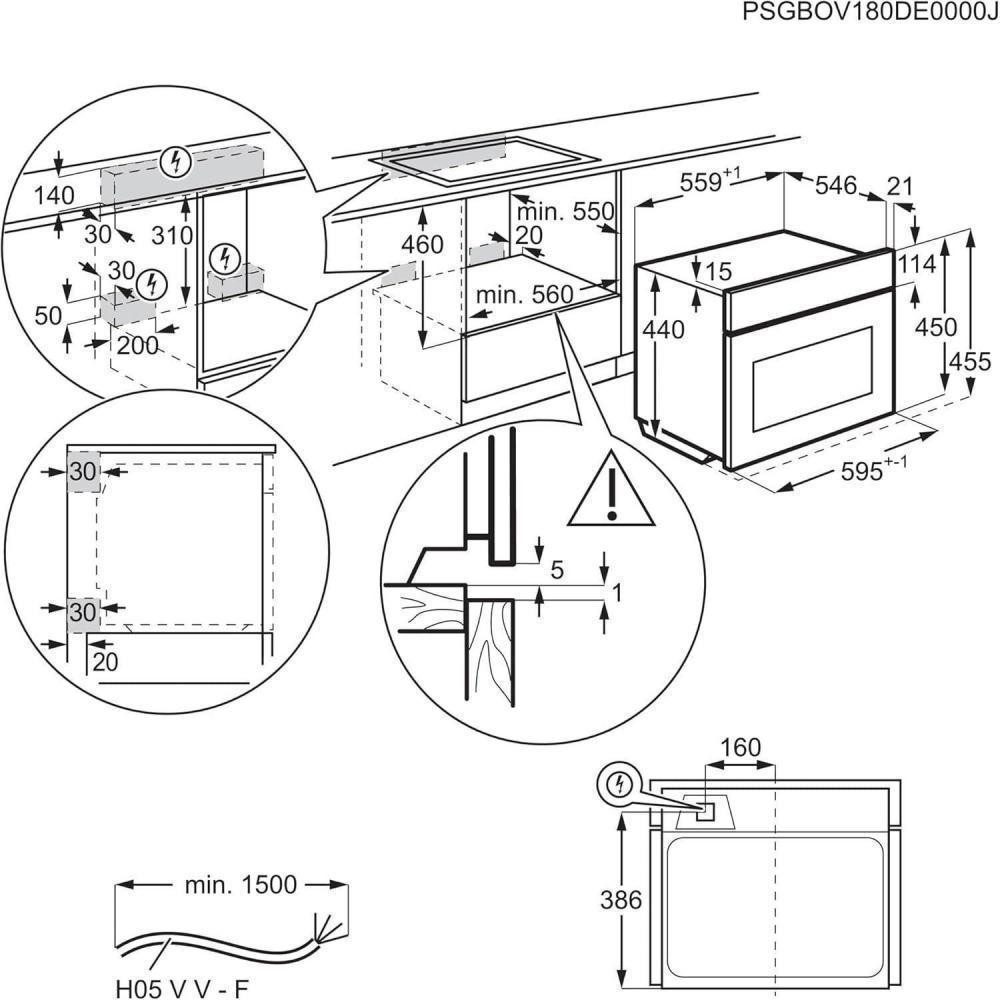 PSGBOV180DE0000J

140
30
310
30
50
200

460
min. 550
20
min. 560

$559^{+1}$
546
21
15
114
440
450
455
$595^{+-1}$

30
30
20

5
1

160
386

min. 1500
H05 V V - F