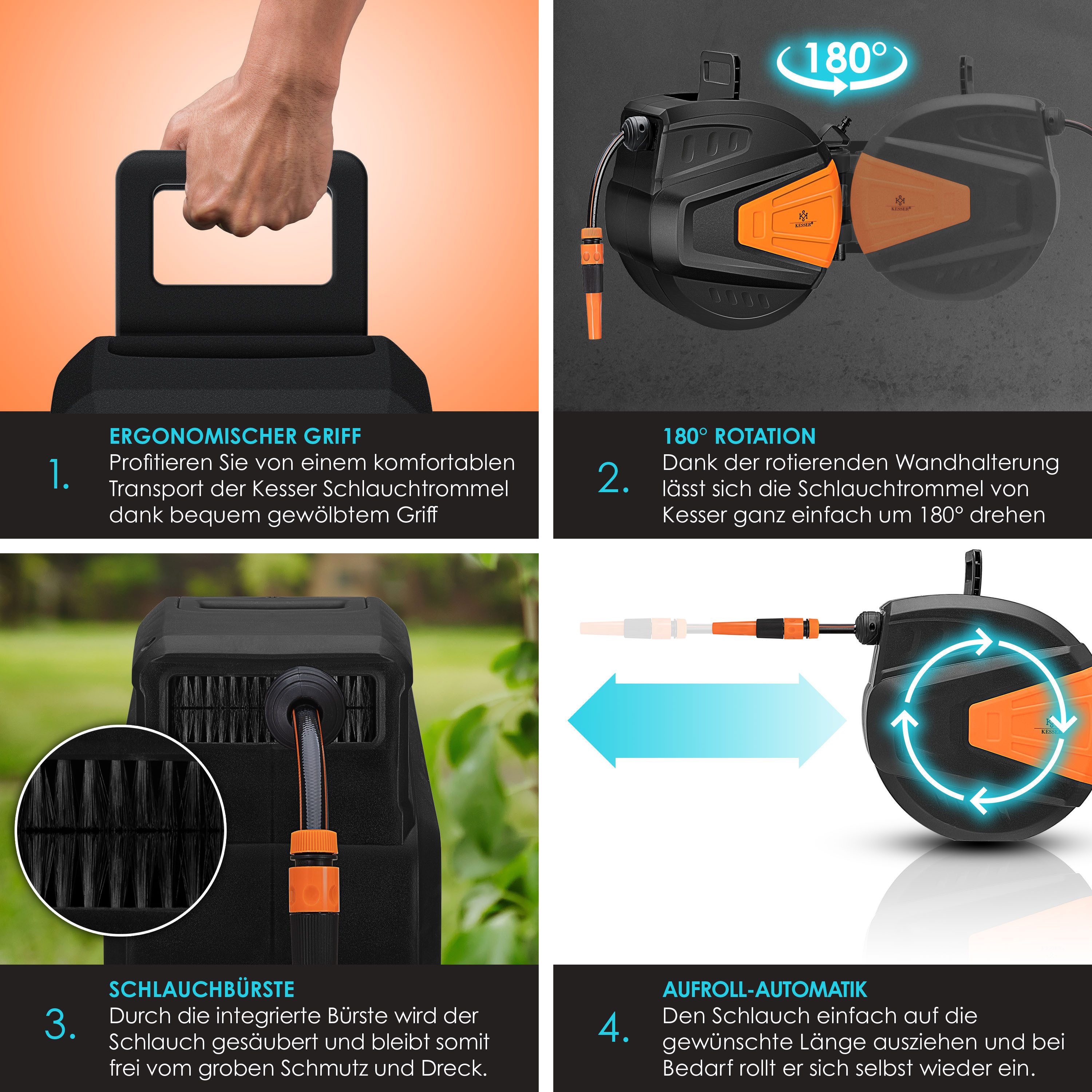 180°

KESSER®

KESSER®

1.
ERGONOMISCHER GRIFF
Profitieren Sie von einem komfortablen Transport der Kesser Schlauchtrommel dank bequem gewölbtem Griff

2.
180° ROTATION
Dank der rotierenden Wandhalterung lässt sich die Schlauchtrommel von Kesser ganz einfach um 180° drehen

KESSER

3.
SCHLAUCHBÜRSTE
Durch die integrierte Bürste wird der Schlauch gesäubert und bleibt somit frei vom groben Schmutz und Dreck.

4.
AUFROLL-AUTOMATIK
Den Schlauch einfach auf die gewünschte Länge ausziehen und bei Bedarf rollt er sich selbst wieder ein.