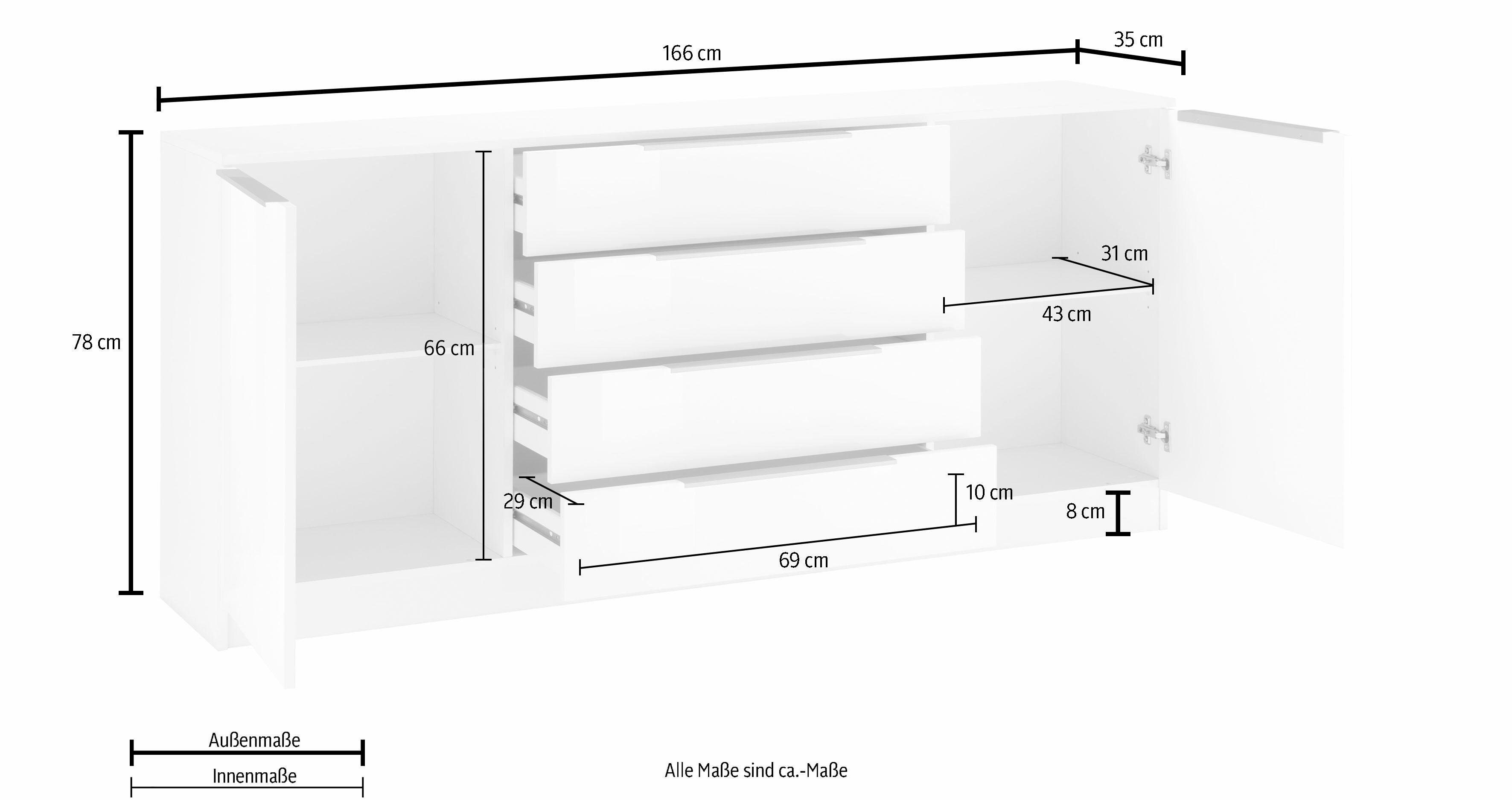 166 cm
35 cm
78 cm
66 cm
31 cm
43 cm
29 cm
10 cm
8 cm
69 cm
Außenmaße
Innenmaße
Alle Maße sind ca.-Maße