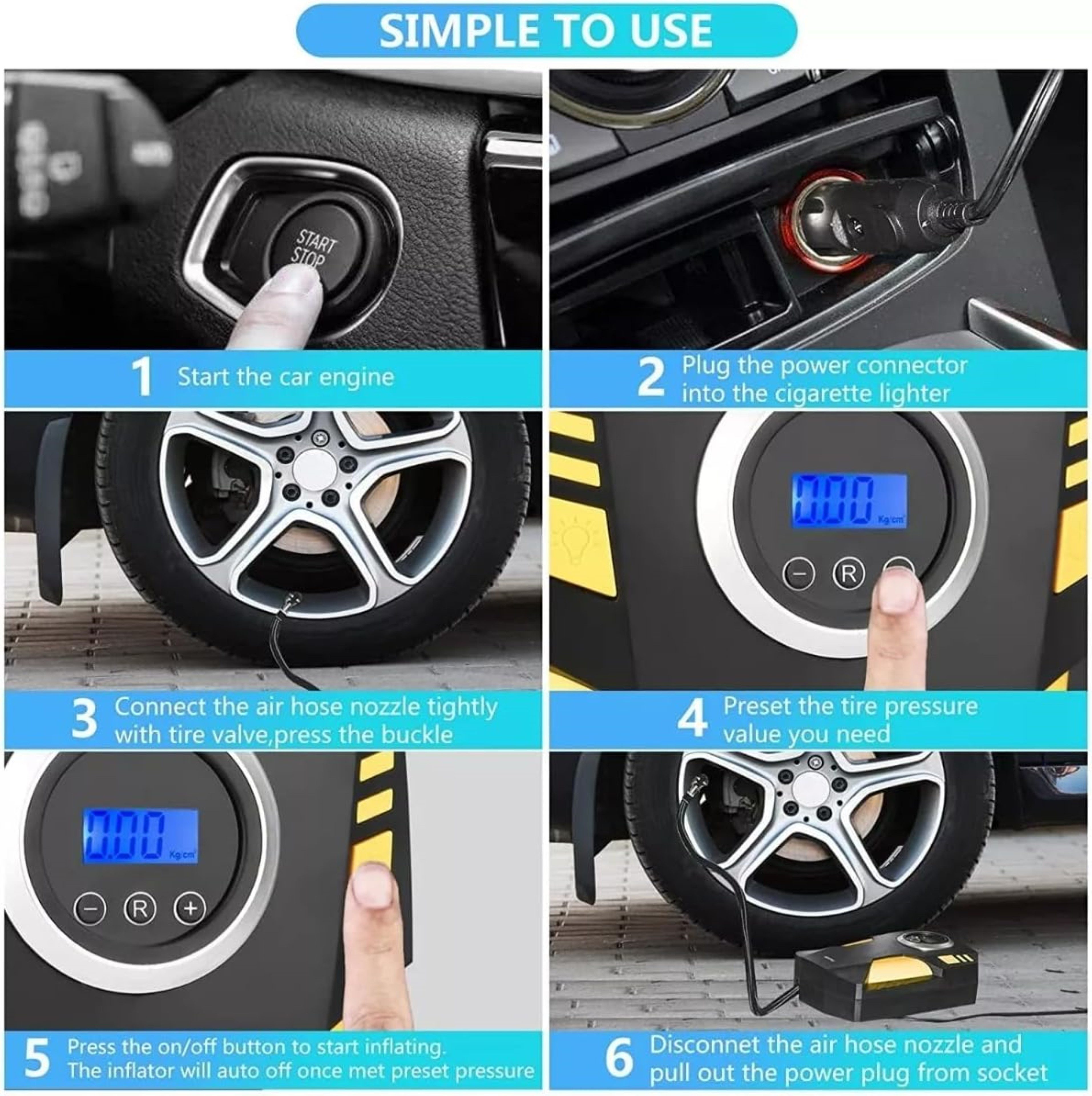 SIMPLE TO USE

START STOP

1 Start the car engine

2 Plug the power connector into the cigarette lighter

0.00 Kg/cm²

− R

3 Connect the air hose nozzle tightly with tire valve,press the buckle

4 Preset the tire pressure value you need

0.00 Kg/cm²

− R +

5 Press the on/off button to start inflating. The inflator will auto off once met preset pressure

6 Disconnet the air hose nozzle and pull out the power plug from socket