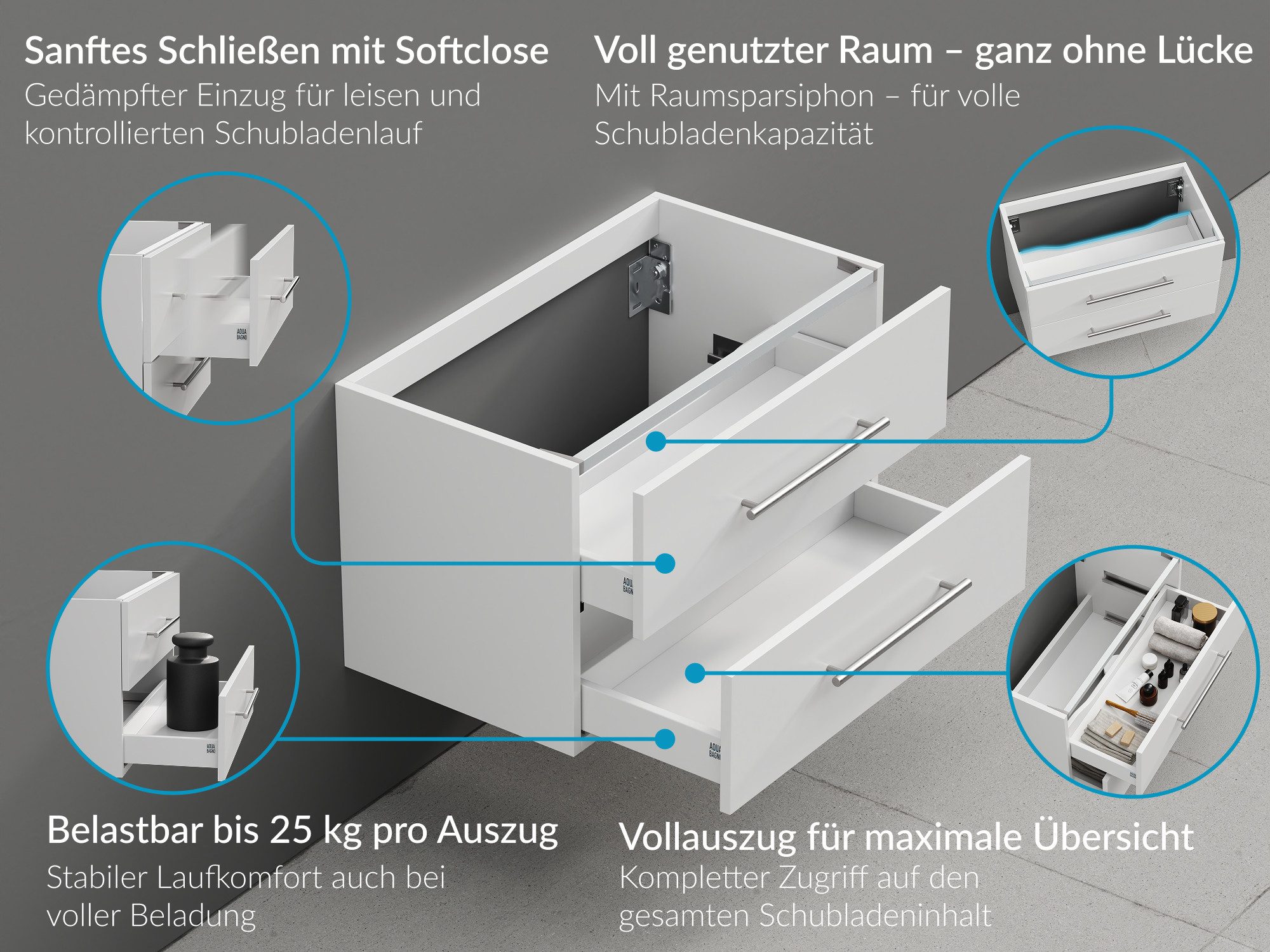 Sanftes Schließen mit Softclose
Gedämpfter Einzug für leisen und kontrollierten Schubladenlauf

Voll genutzter Raum – ganz ohne Lücke
Mit Raumsparsiphon – für volle Schubladenkapazität

AQUA BAGNO

AQUA BAGNO

AQUA BAGNO

AQUA BAGNO

Belastbar bis 25 kg pro Auszug
Stabiler Laufkomfort auch bei voller Beladung

Vollauszug für maximale Übersicht
Kompletter Zugriff auf den gesamten Schubladeninhalt