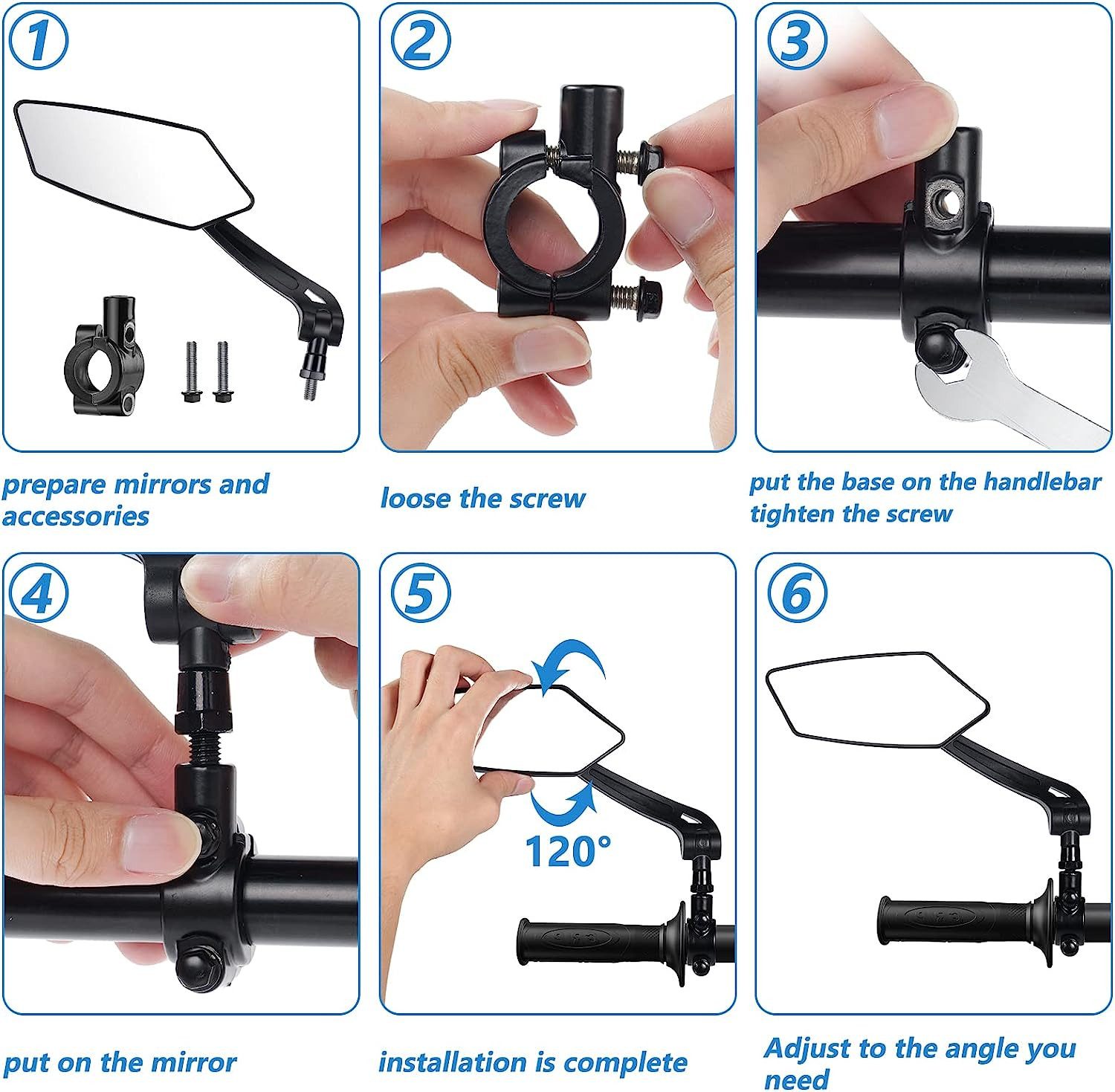 1

prepare mirrors and accessories

2

loose the screw

3

put the base on the handlebar
tighten the screw

4

put on the mirror

5

120°

installation is complete

6

Adjust to the angle you need