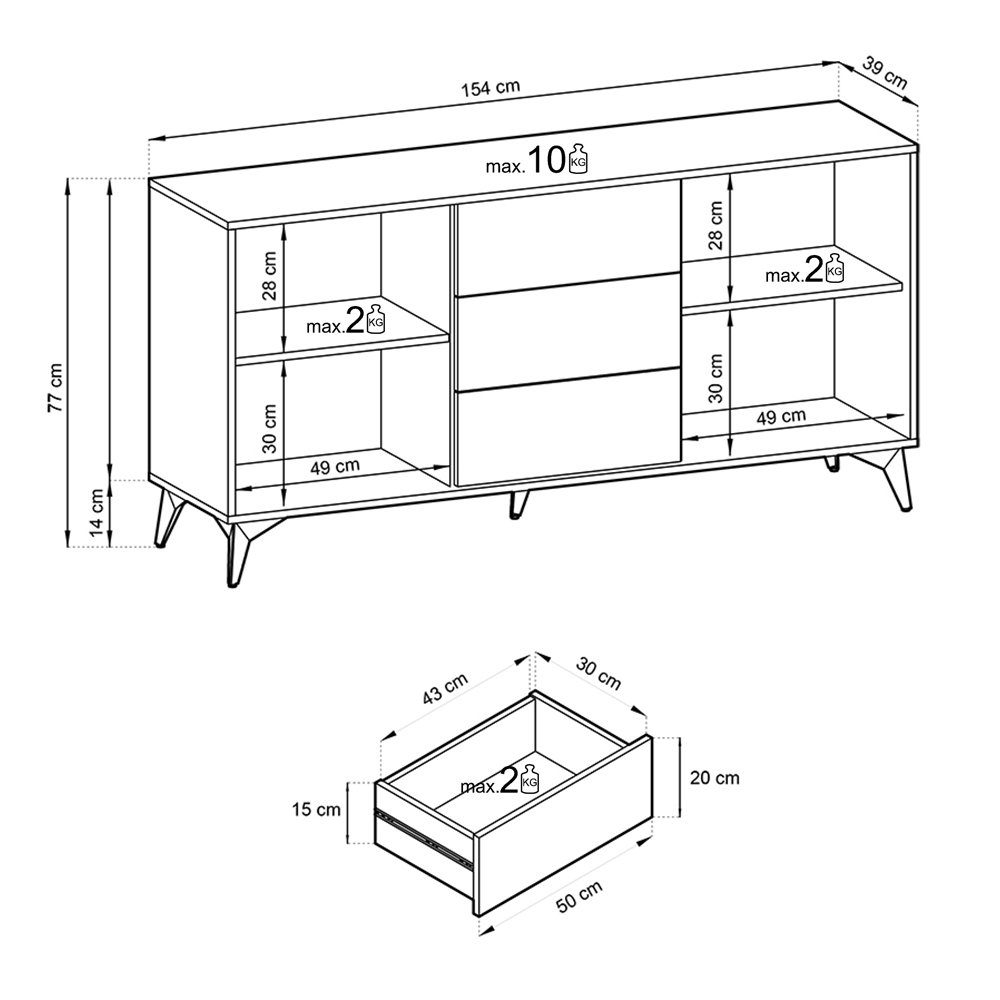 154 cm
39 cm
max.10 KG
77 cm
14 cm
28 cm
max.2 KG
30 cm
49 cm
28 cm
max.2 KG
30 cm
49 cm

43 cm
30 cm
max.2 KG
15 cm
20 cm
50 cm