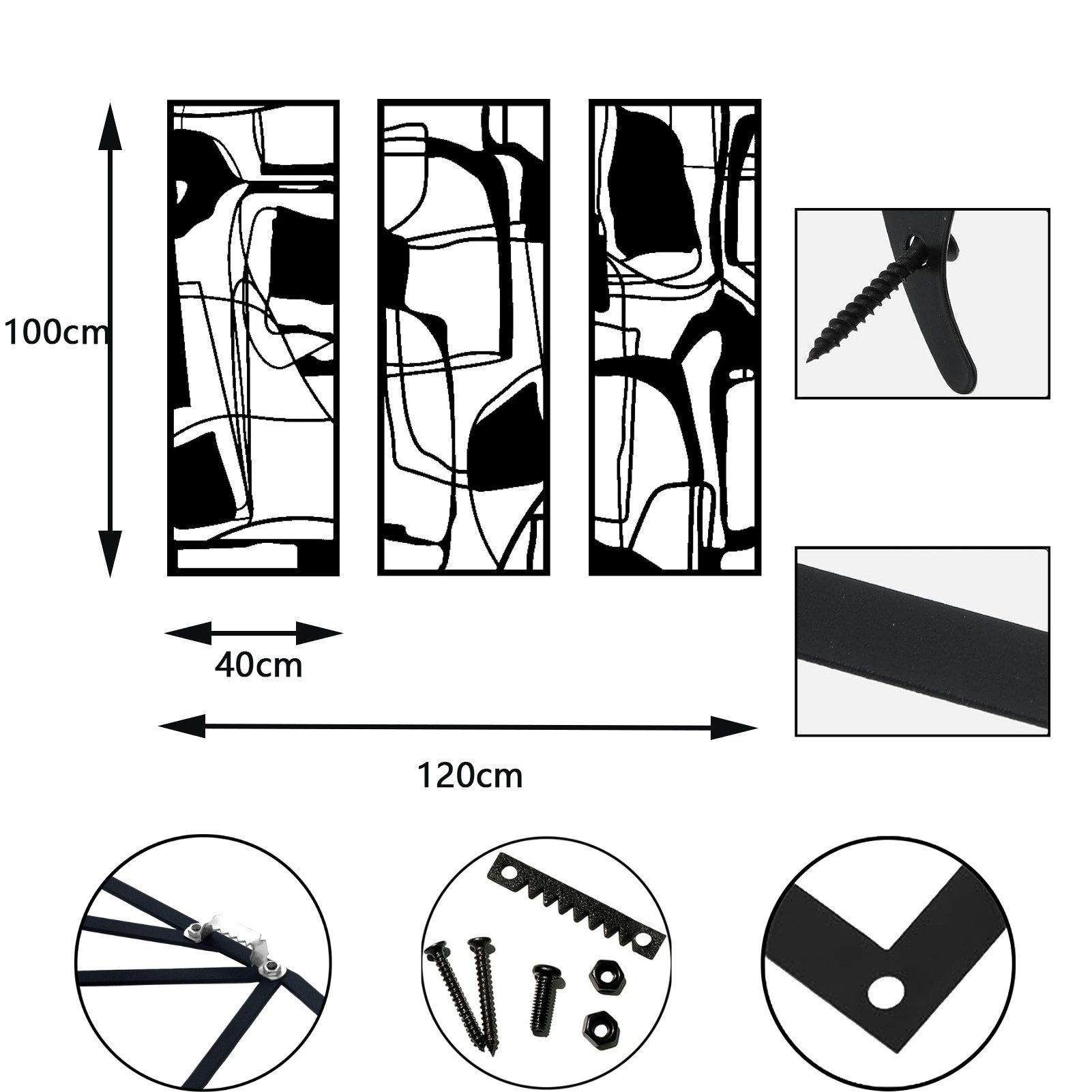 100cm

40cm

120cm