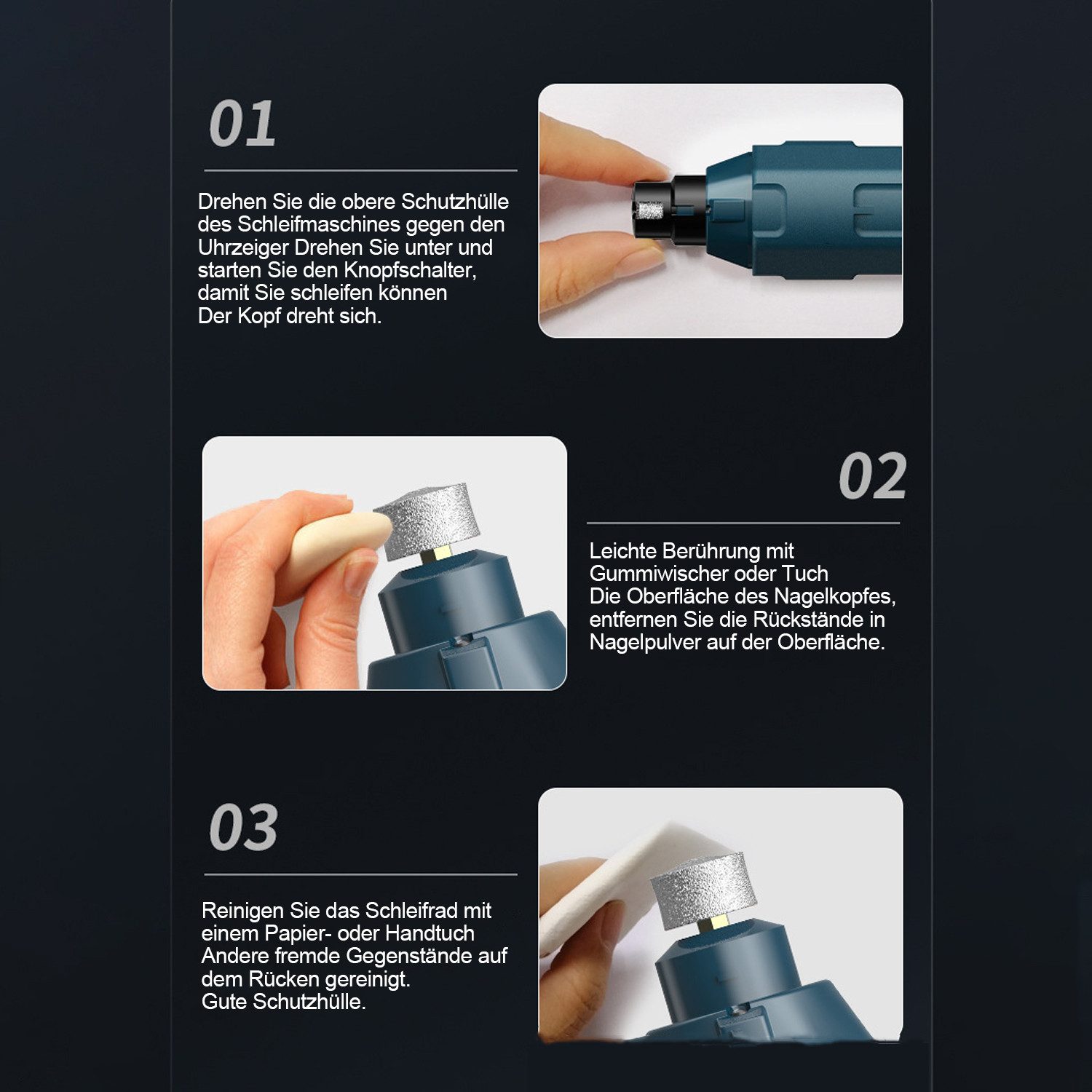 01

Drehen Sie die obere Schutzhülle des Schleifmaschines gegen den Uhrzeiger Drehen Sie unter und starten Sie den Knopfschalter, damit Sie schleifen können
Der Kopf dreht sich.

02

Leichte Berührung mit Gummiwischer oder Tuch
Die Oberfläche des Nagelkopfes, entfernen Sie die Rückstände in Nagelpulver auf der Oberfläche.

03

Reinigen Sie das Schleifrad mit einem Papier- oder Handtuch
Andere fremde Gegenstände auf dem Rücken gereinigt.
Gute Schutzhülle.