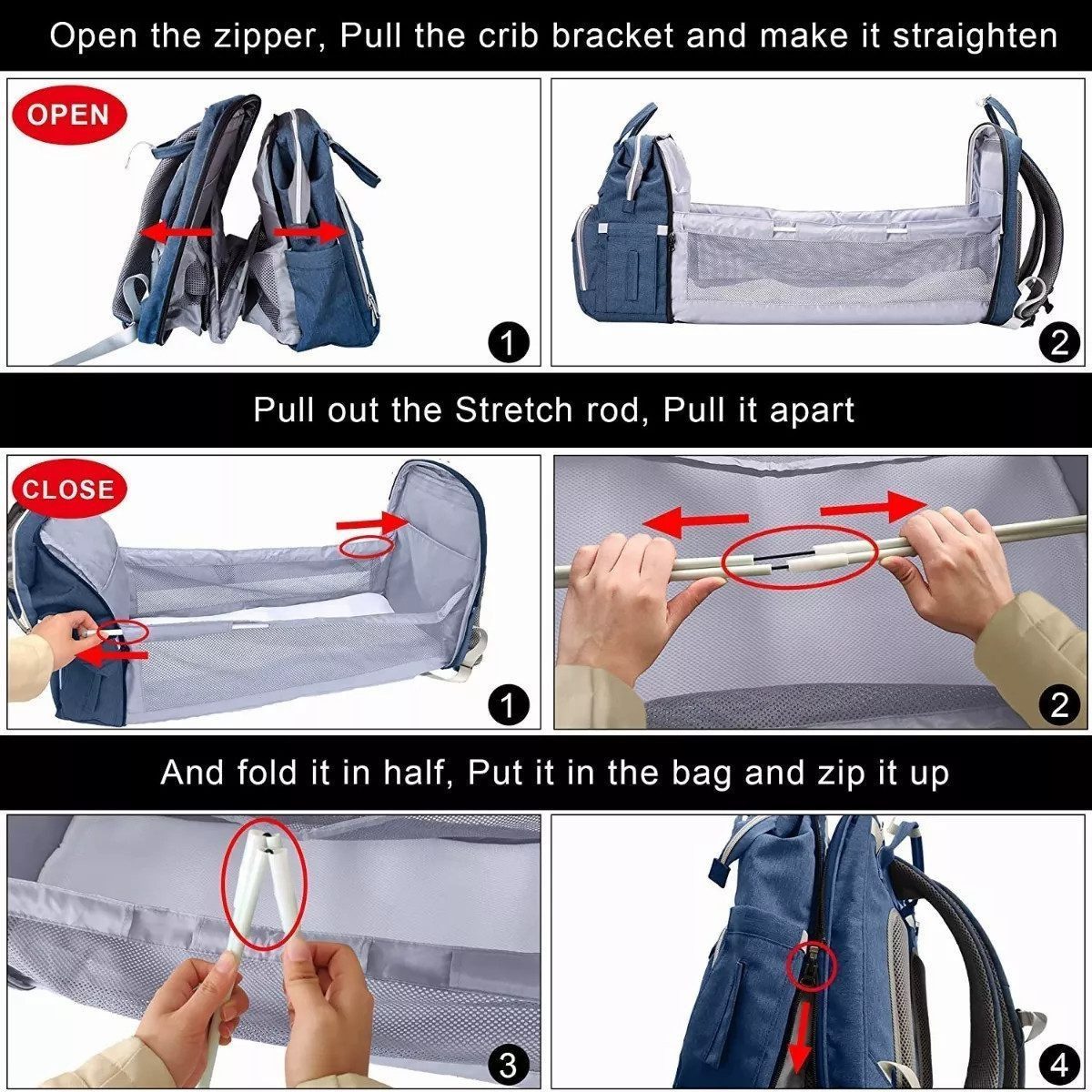 Open the zipper, Pull the crib bracket and make it straighten

OPEN

1

2

Pull out the Stretch rod, Pull it apart

CLOSE

1

2

And fold it in half, Put it in the bag and zip it up

3

4