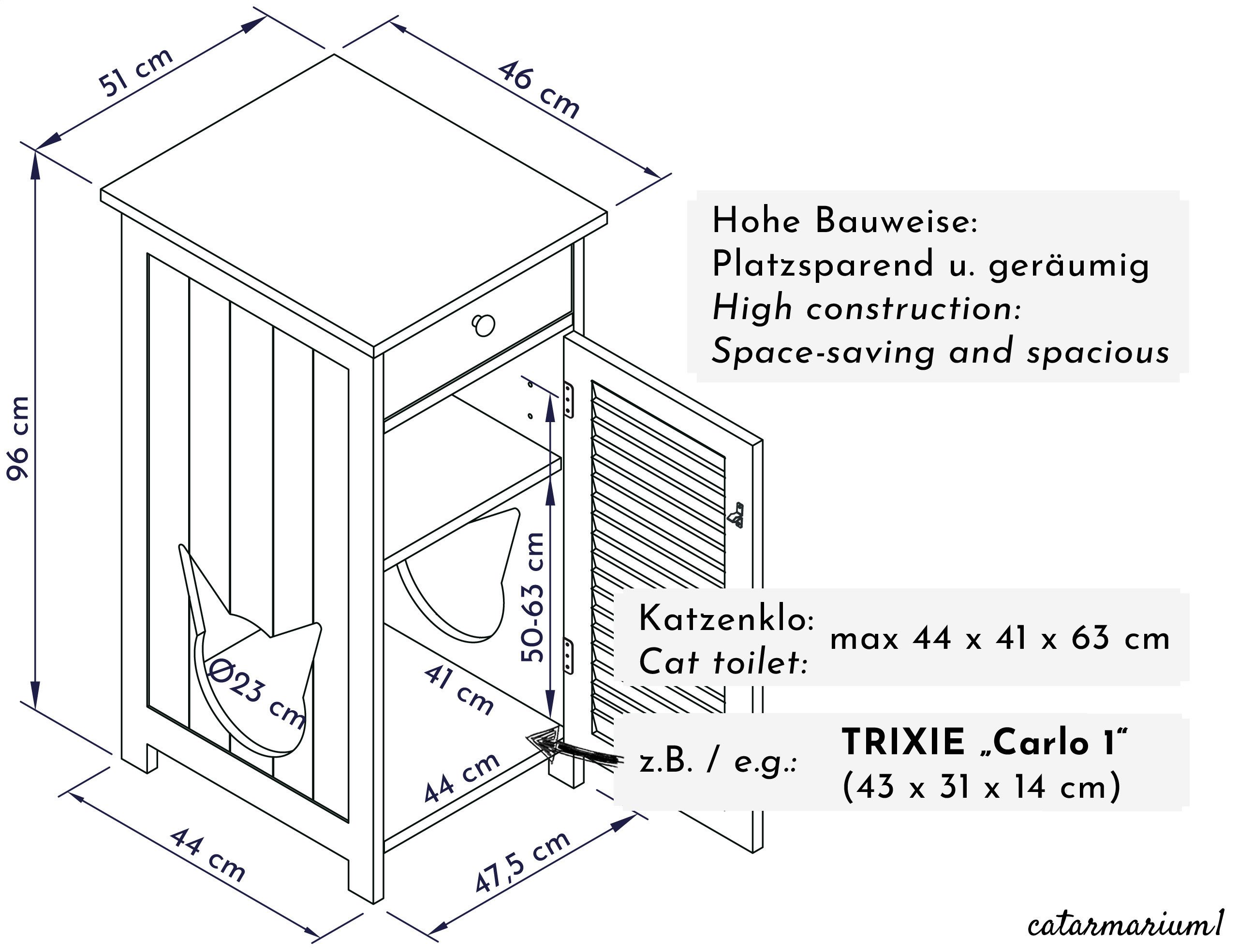 51 cm

46 cm

96 cm

Hohe Bauweise:
Platzsparend u. geräumig
High construction:
Space-saving and spacious

50-63 cm

Ø23 cm

41 cm

44 cm

Katzenklo:
Cat toilet:
max 44 x 41 x 63 cm

z.B. / e.g.:
TRIXIE „Carlo 1“
(43 x 31 x 14 cm)

44 cm

47,5 cm

catarmarium1