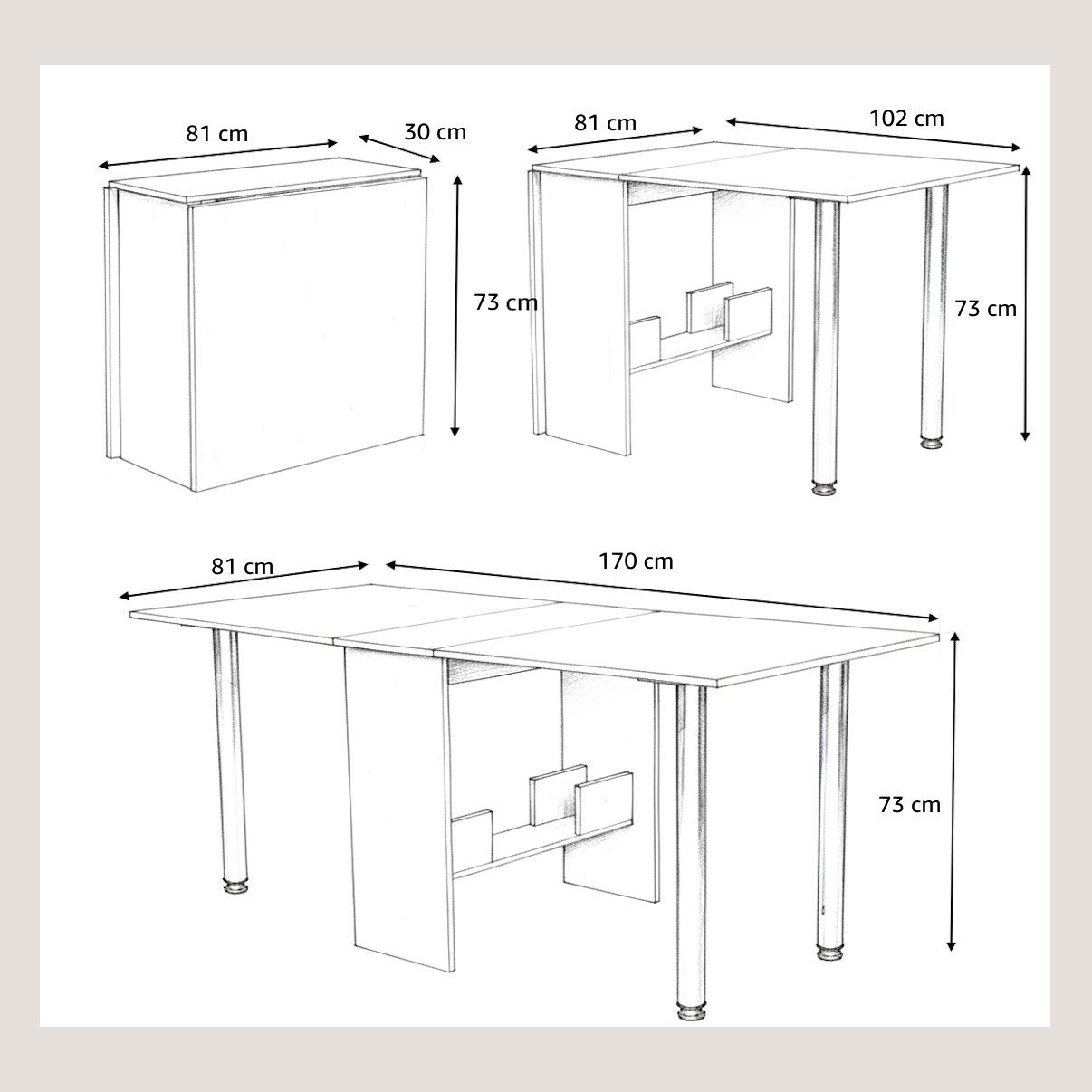 81 cm
30 cm
73 cm
81 cm
102 cm
73 cm
81 cm
170 cm
73 cm