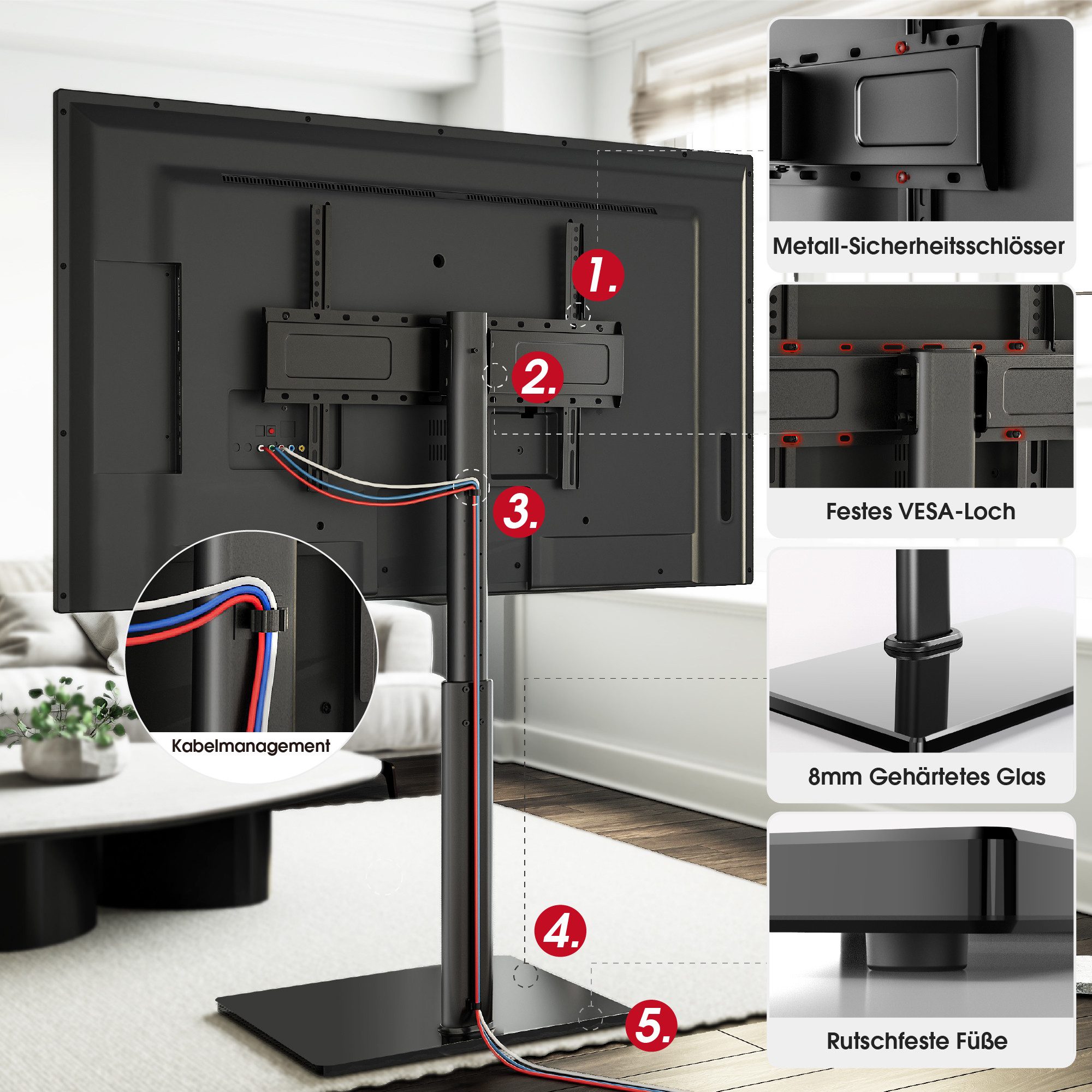 1.

2.

3.

Kabelmanagement

4.

5.

Metall-Sicherheitsschlösser

Festes VESA-Loch

8mm Gehärtetes Glas

Rutschfeste Füße