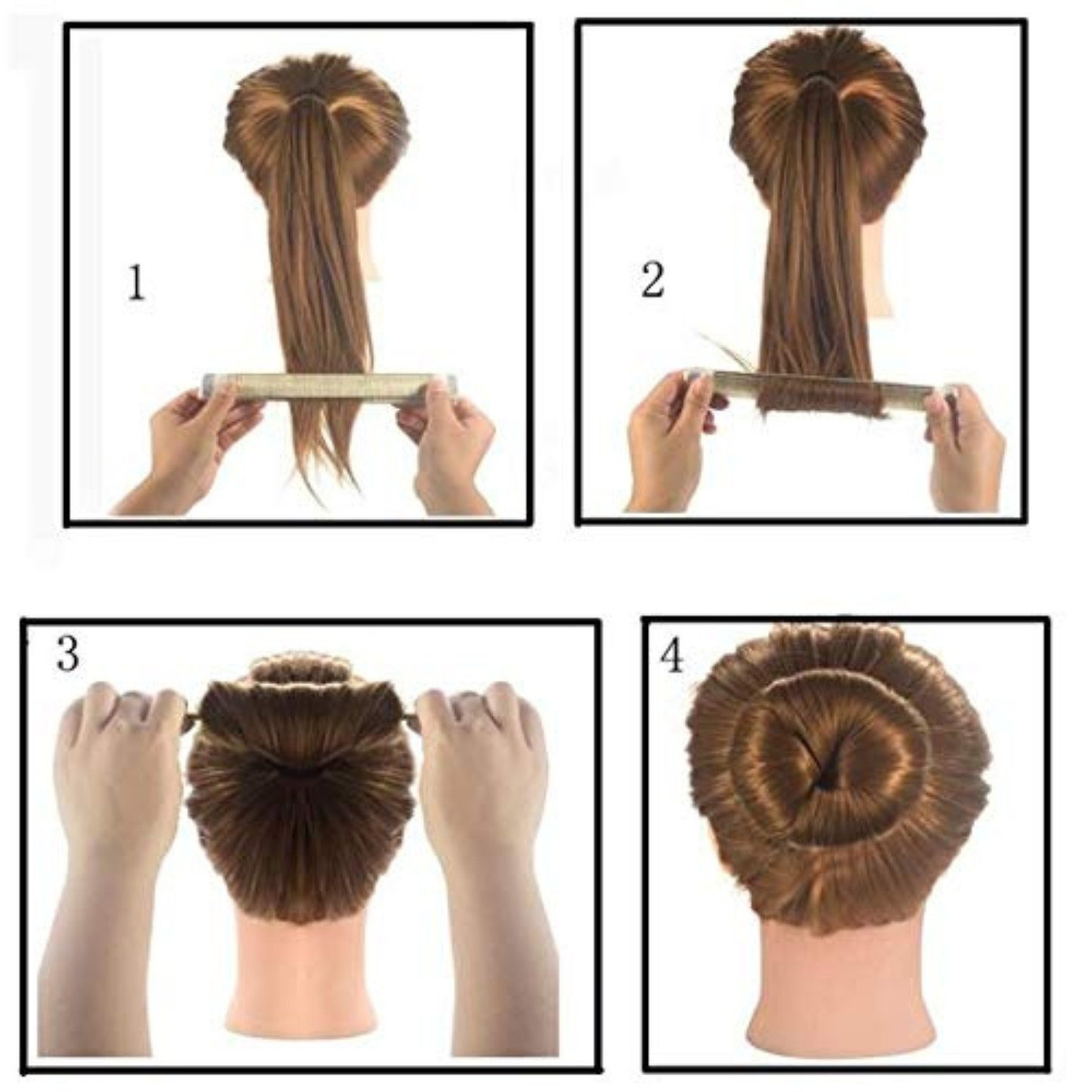 1

2

3

4