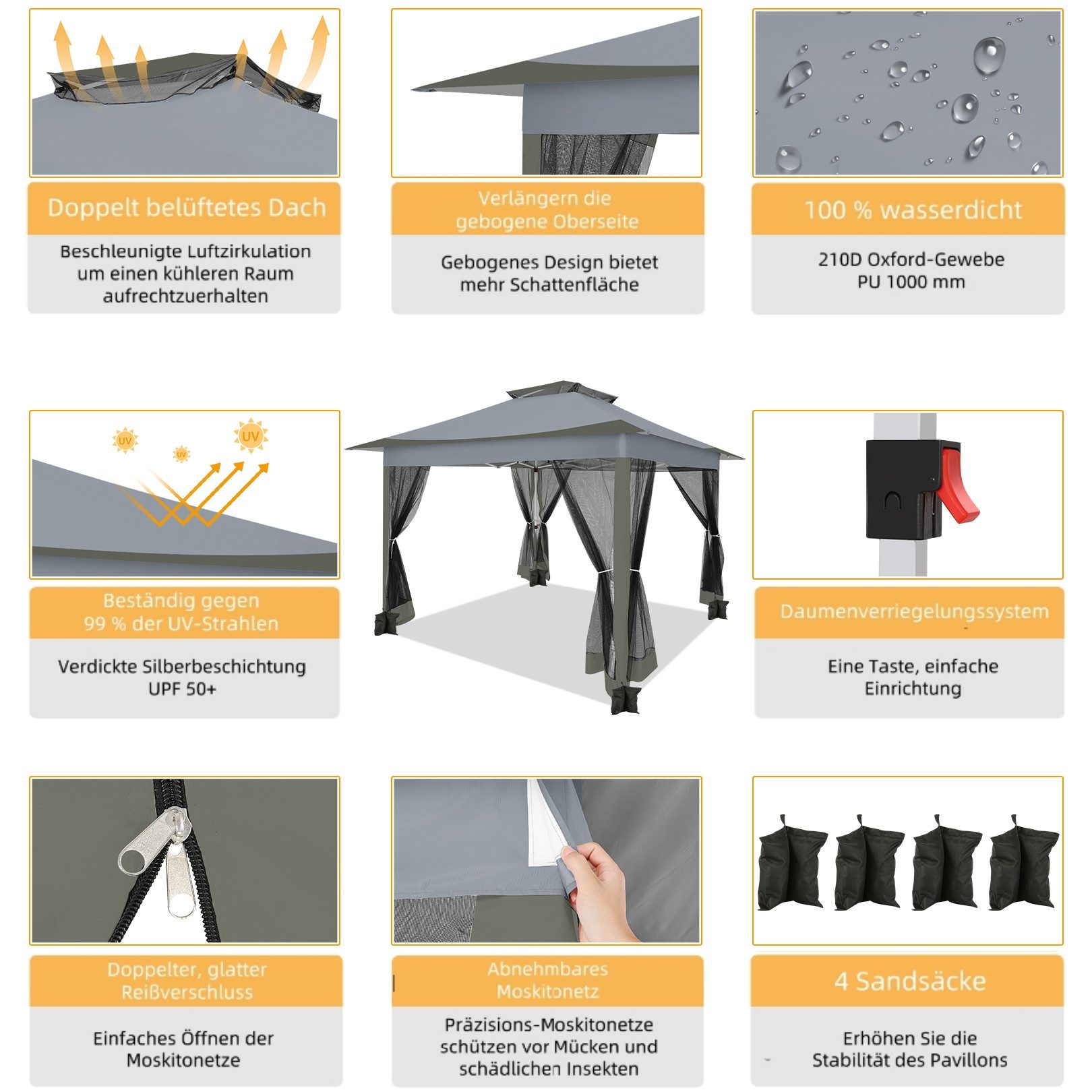 Doppelt belüftetes Dach

Beschleunigte Luftzirkulation um einen kühleren Raum aufrechtzuerhalten

Verlängern die gebogene Oberseite

Gebogenes Design bietet mehr Schattenfläche

100 % wasserdicht

210D Oxford-Gewebe PU 1000 mm

UV

UV

UV

Beständig gegen 99 % der UV-Strahlen

Verdickte Silberbeschichtung UPF 50+

Daumenverriegelungssystem

Eine Taste, einfache Einrichtung

Doppelter, glatter Reißverschluss

Einfaches Öffnen der Moskitonetze

Abnehmbares Moskitonetz

Präzisions-Moskitonetze schützen vor Mücken und schädlichen Insekten

4 Sandsäcke

Erhöhen Sie die Stabilität des Pavillons