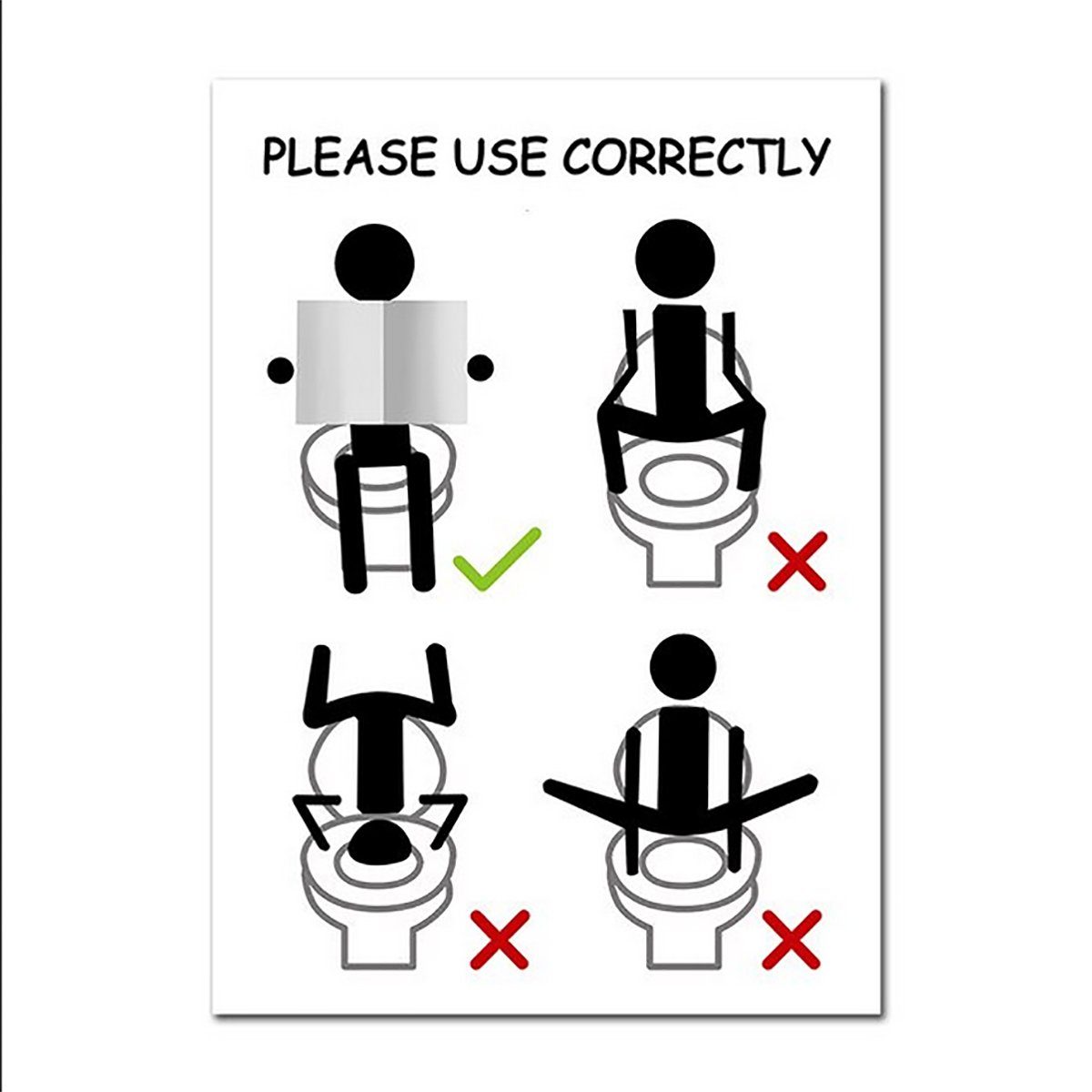 PLEASE USE CORRECTLY