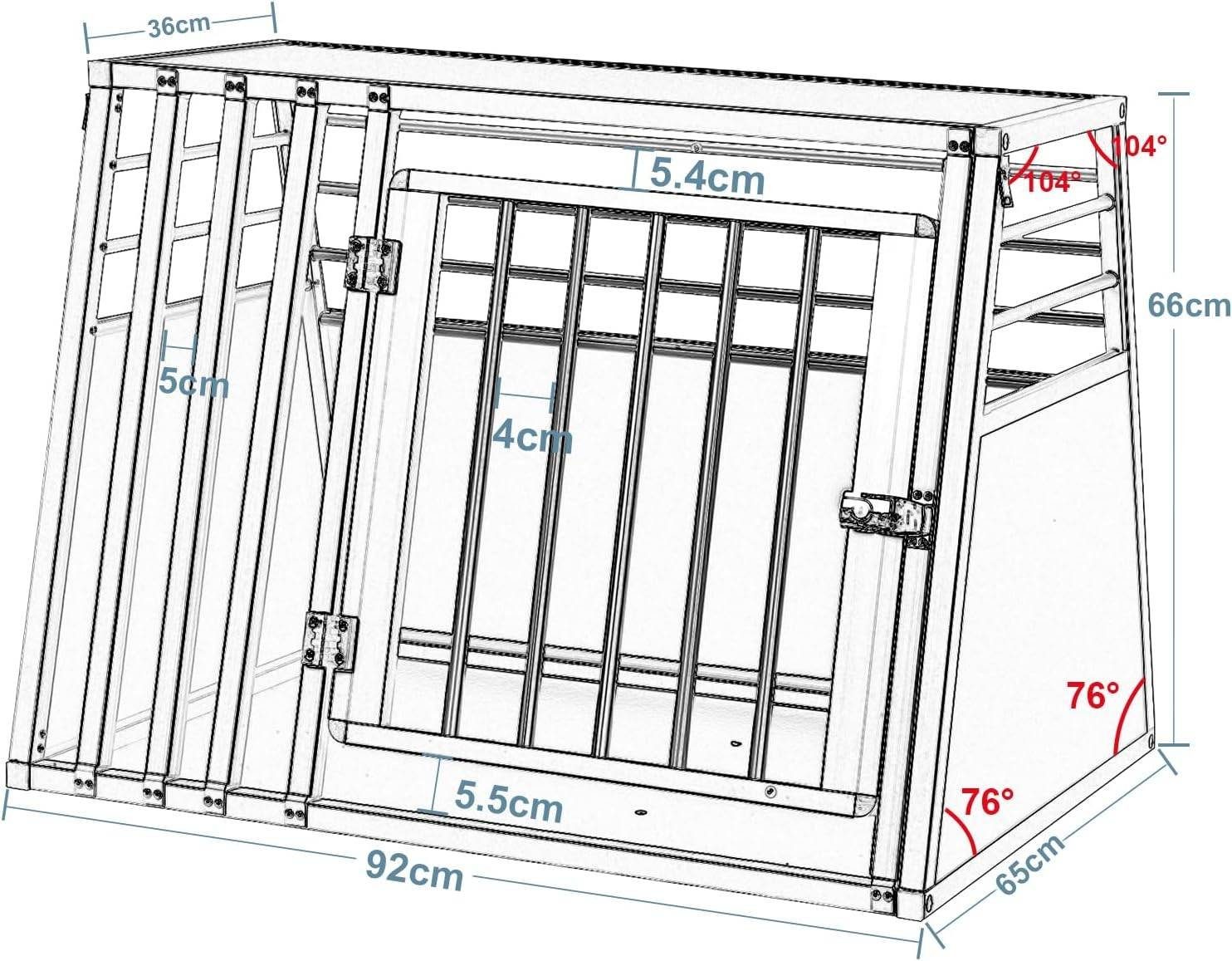 36cm
5.4cm
104°
104°
66cm
5cm
4cm
76°
76°
5.5cm
92cm
65cm