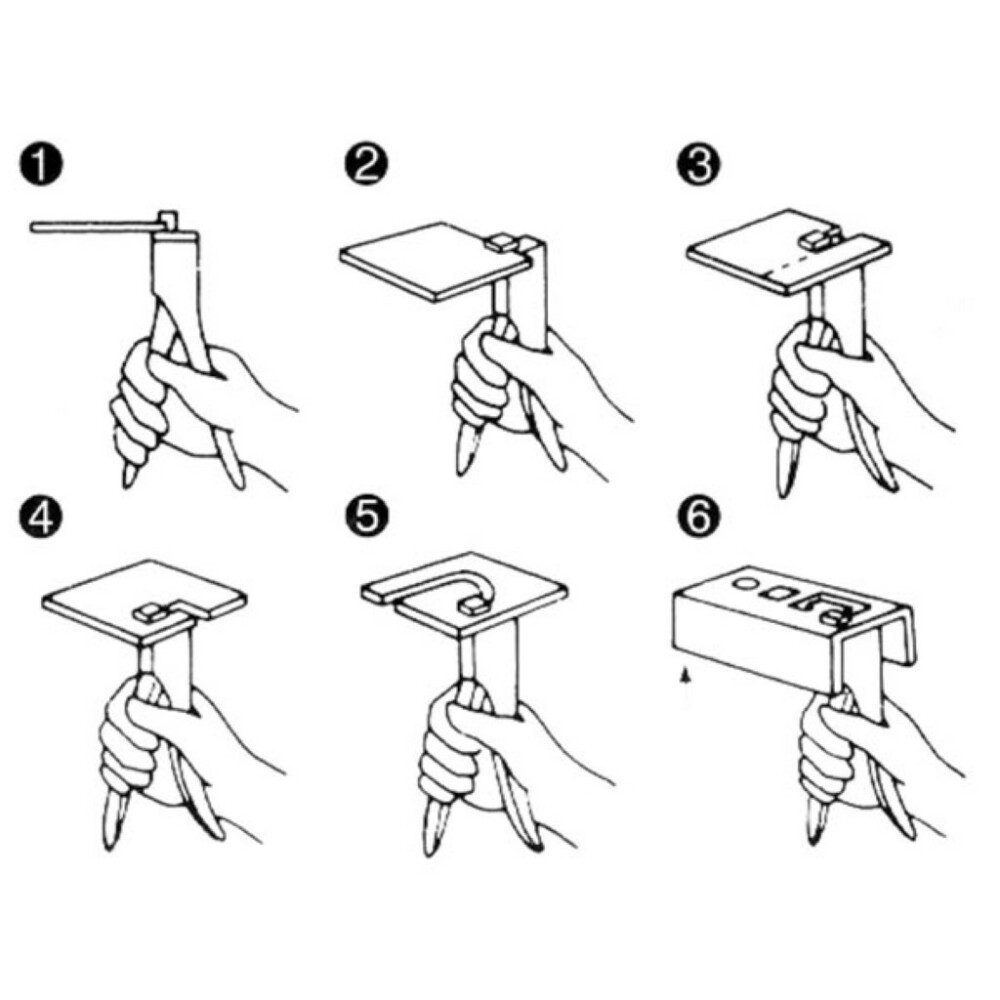 1

2

3

4

5

6