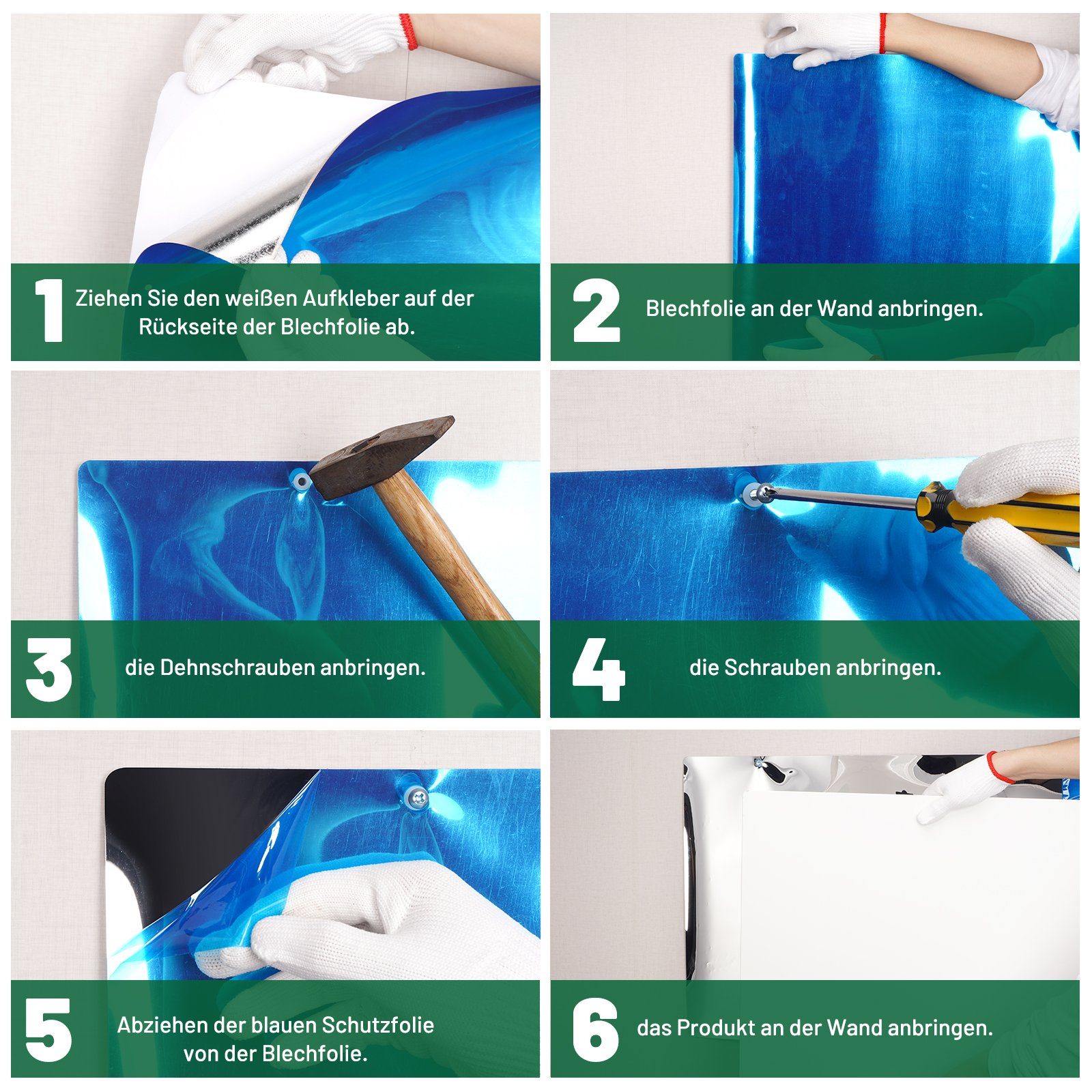 1 Ziehen Sie den weißen Aufkleber auf der Rückseite der Blechfolie ab.

2 Blechfolie an der Wand anbringen.

3 die Dehnschrauben anbringen.

4 die Schrauben anbringen.

5 Abziehen der blauen Schutzfolie von der Blechfolie.

6 das Produkt an der Wand anbringen.