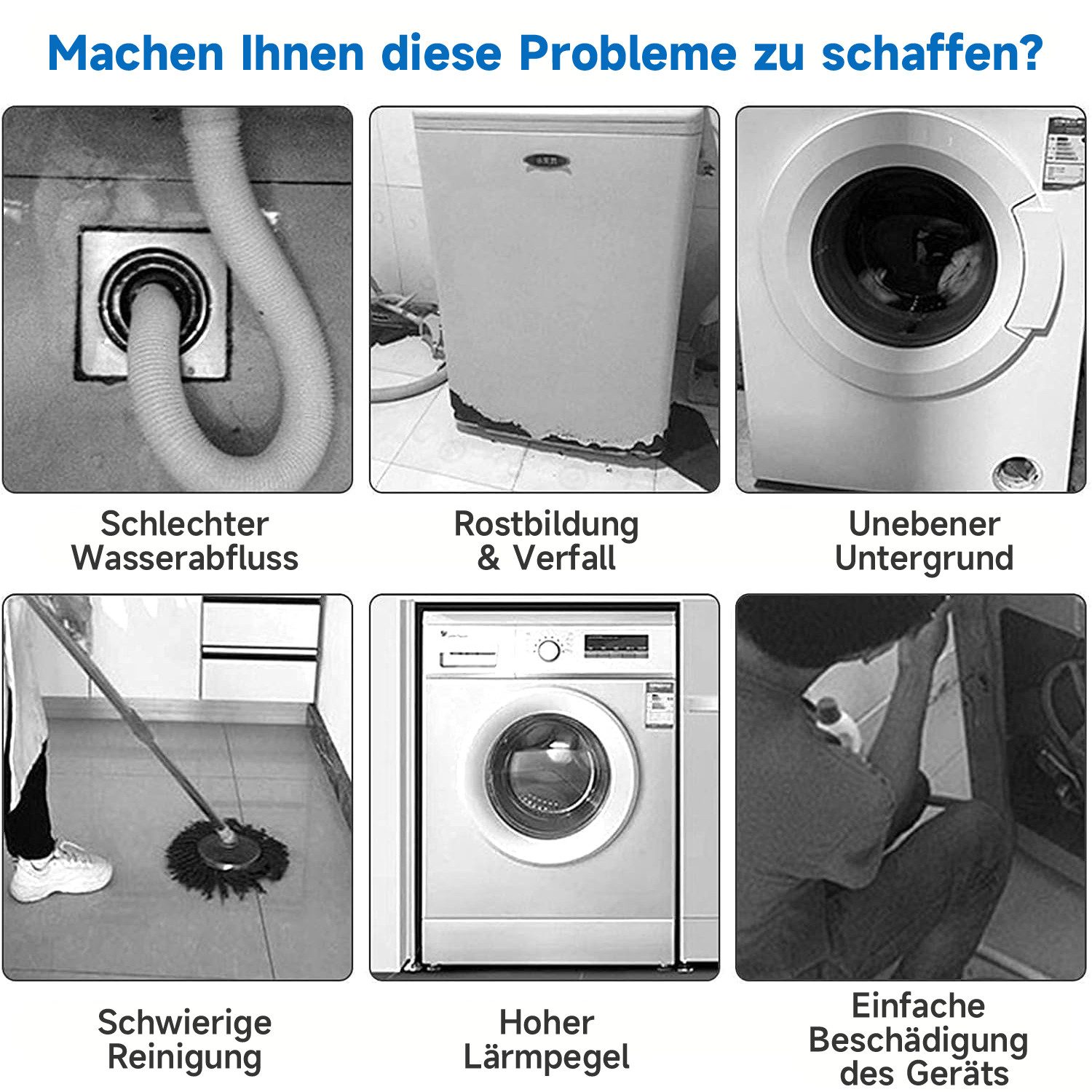 Machen Ihnen diese Probleme zu schaffen?

Schlechter Wasserabfluss

Rostbildung & Verfall

Unebener Untergrund

Schwierige Reinigung

Hoher Lärmpegel

Einfache Beschädigung des Geräts