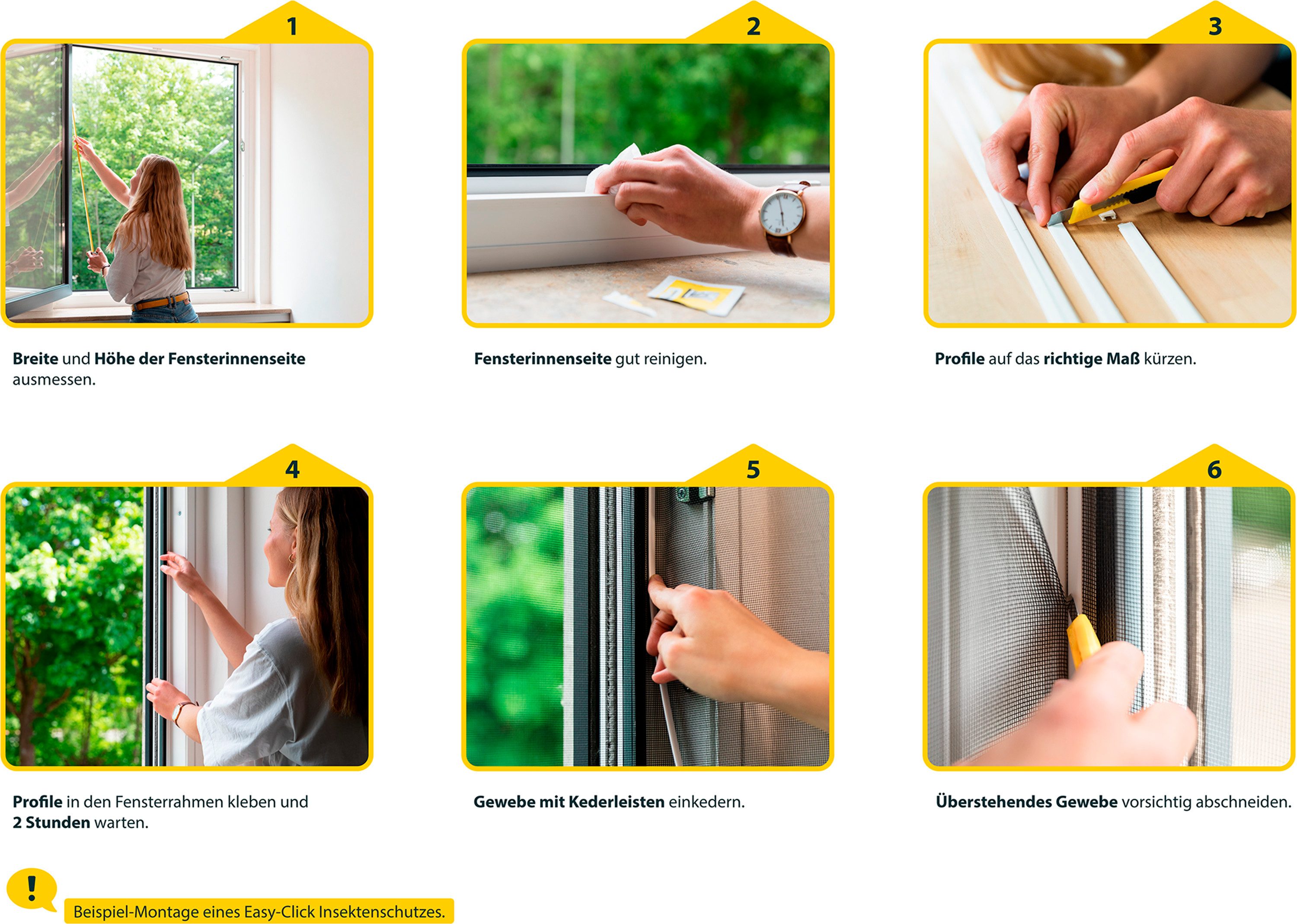 1

Breite und Höhe der Fensterinnenseite ausmessen.

2

Fensterinnenseite gut reinigen.

3

Profile auf das richtige Maß kürzen.

4

Profile in den Fensterrahmen kleben und 2 Stunden warten.

5

Gewebe mit Kederleisten einkedern.

6

Überstehendes Gewebe vorsichtig abschneiden.

!

Beispiel-Montage eines Easy-Click Insektenschutzes.