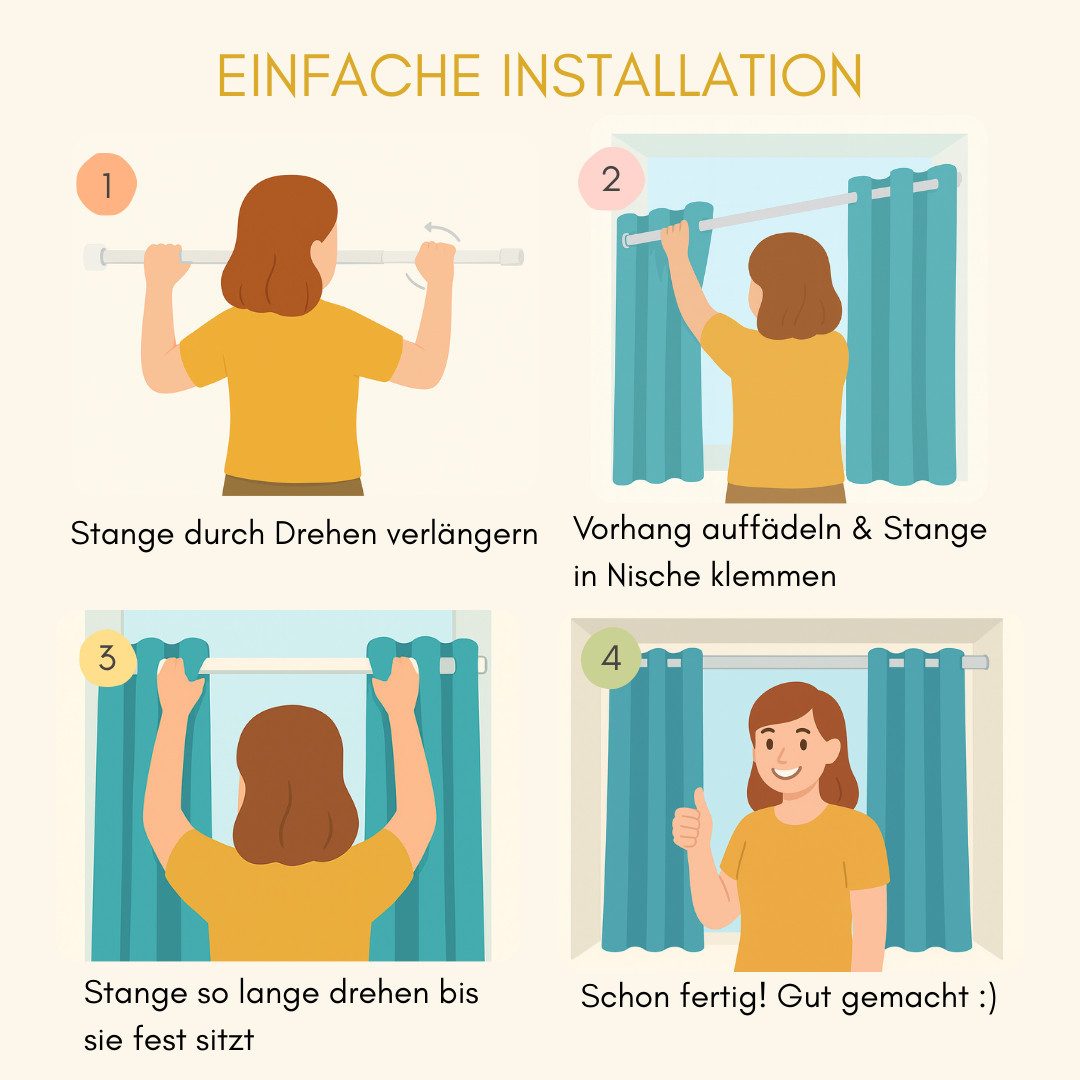 EINFACHE INSTALLATION

1

Stange durch Drehen verlängern

2

Vorhang auffädeln & Stange in Nische klemmen

3

Stange so lange drehen bis sie fest sitzt

4

Schon fertig! Gut gemacht :)