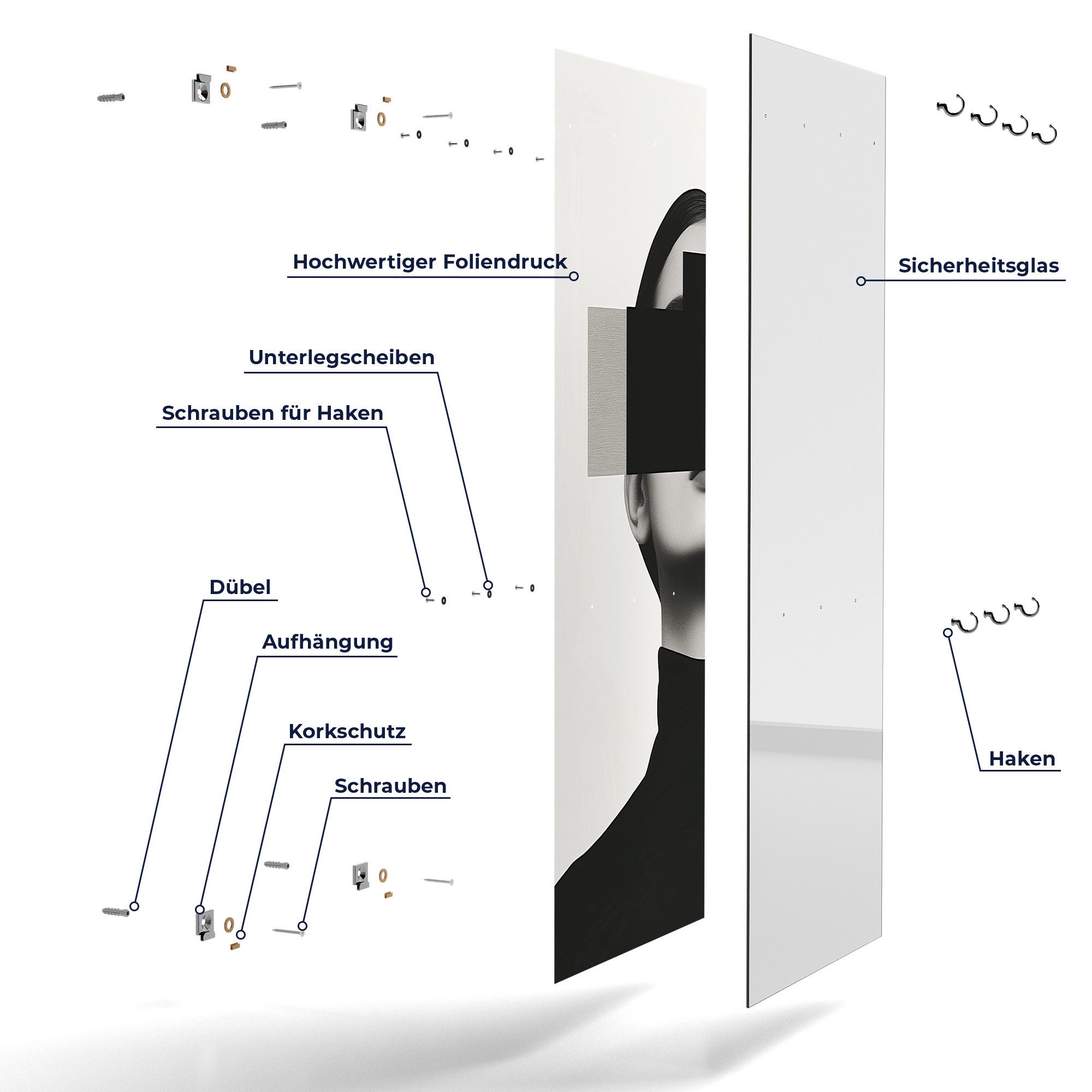 Hochwertiger Foliendruck

Sicherheitsglas

Unterlegscheiben

Schrauben für Haken

Dübel

Aufhängung

Korkschutz

Schrauben

Haken