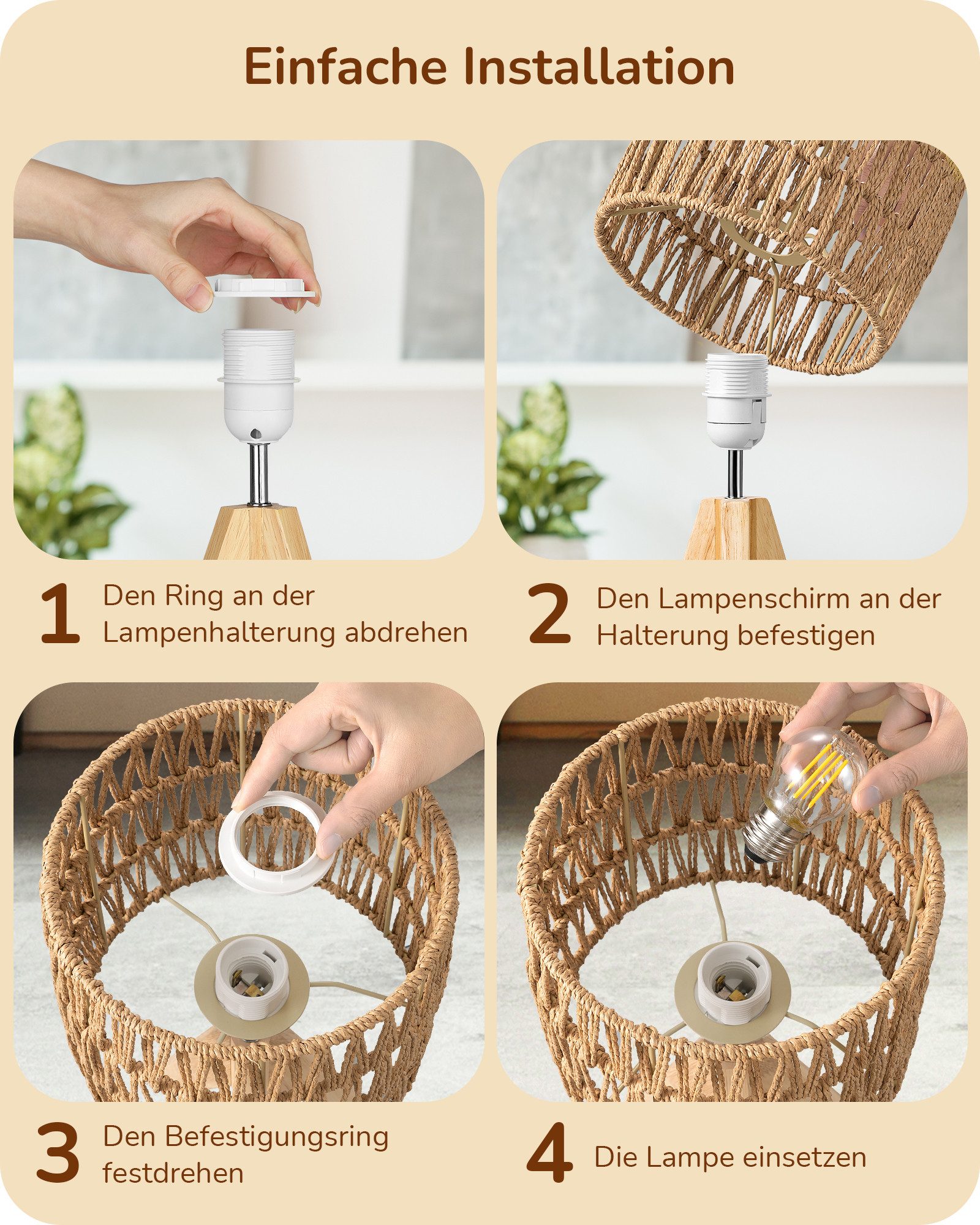 Einfache Installation

1 Den Ring an der Lampenhalterung abdrehen

2 Den Lampenschirm an der Halterung befestigen

3 Den Befestigungsring festdrehen

4 Die Lampe einsetzen