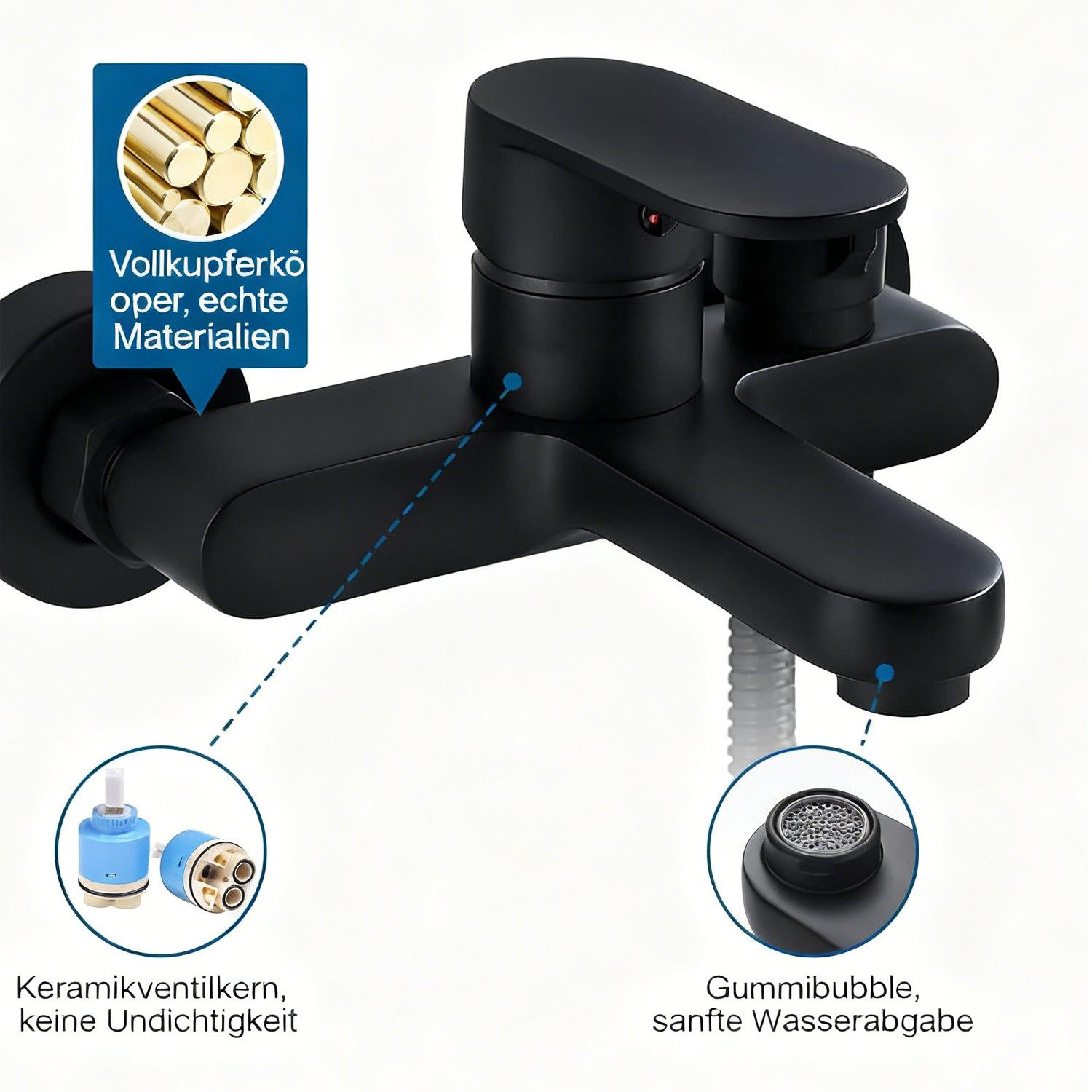 Vollkupferkö oper, echte Materialien

Keramikventilkern, keine Undichtigkeit

Gummibubble, sanfte Wasserabgabe