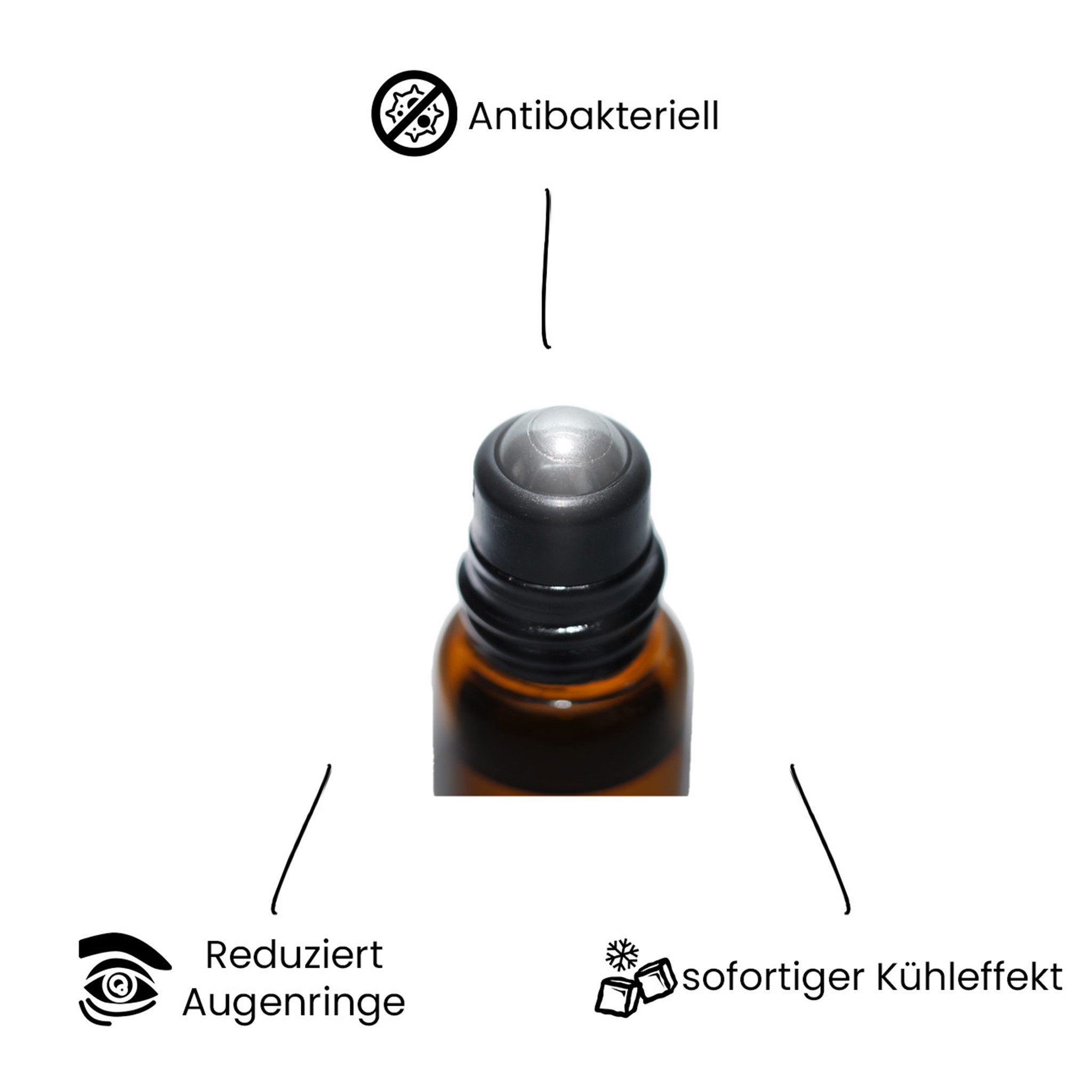 Antibakteriell

Reduziert Augenringe

sofortiger Kühleffekt