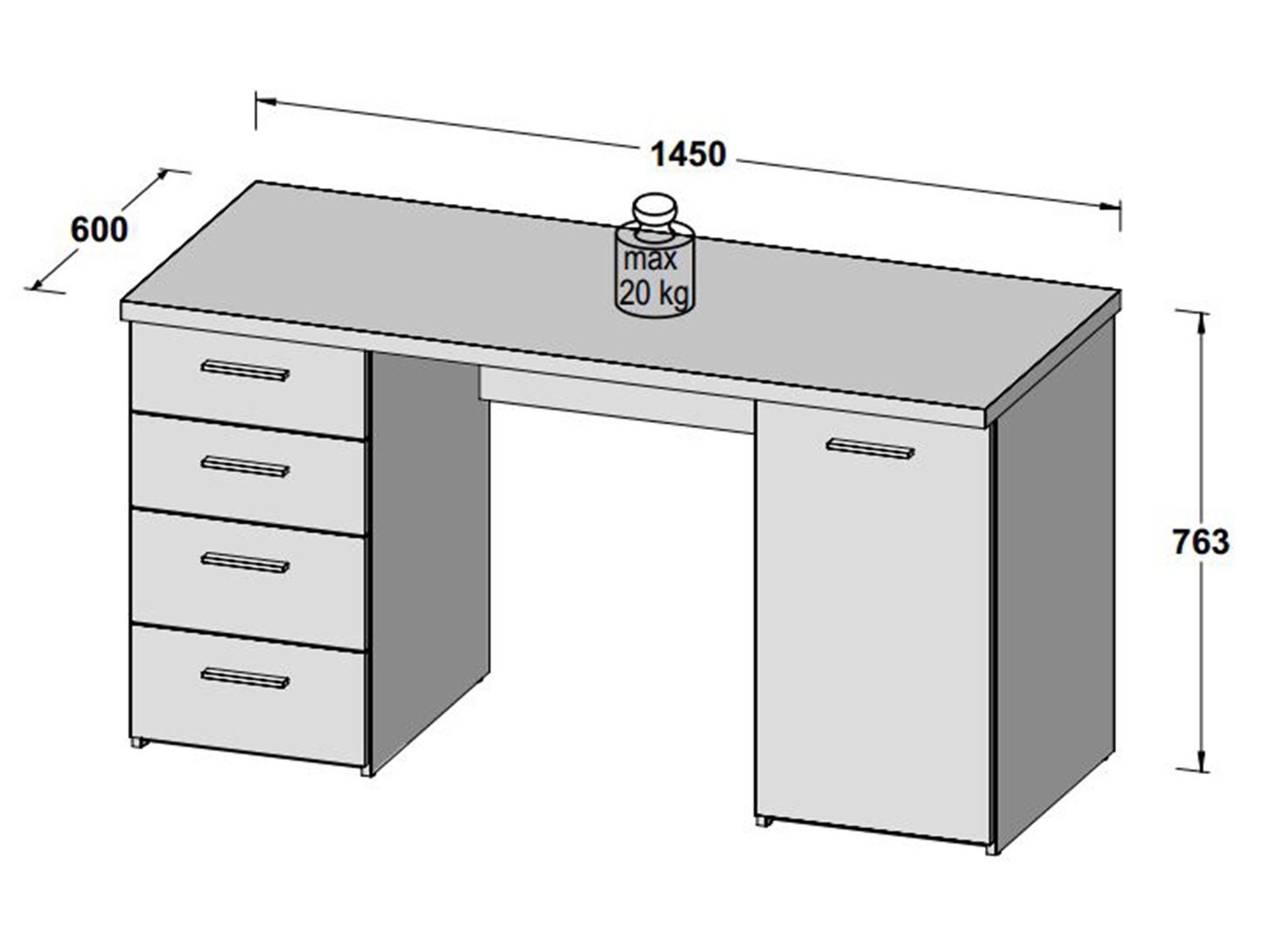 1450

600

max
20 kg

763