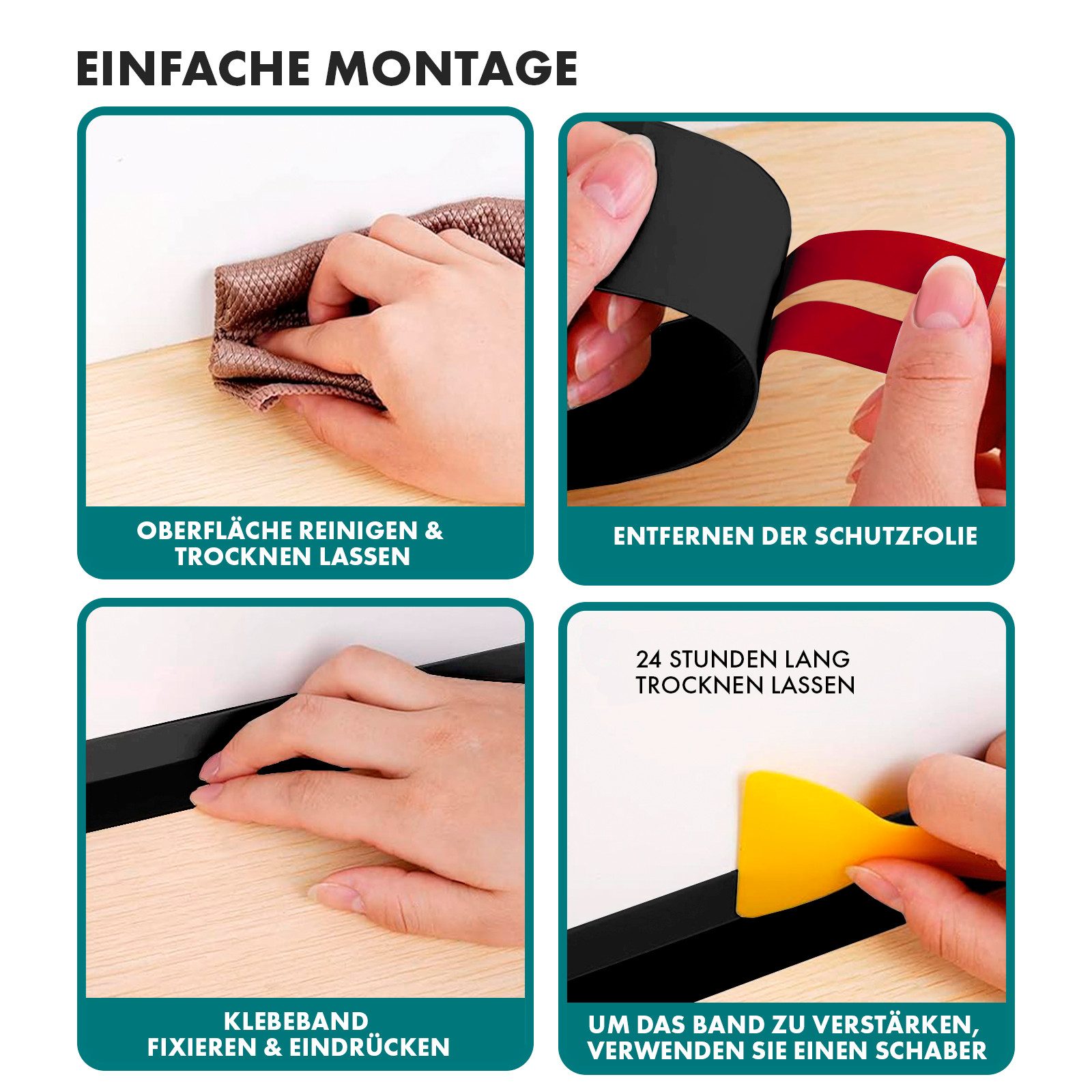 EINFACHE MONTAGE

OBERFLÄCHE REINIGEN & TROCKNEN LASSEN

ENTFERNEN DER SCHUTZFOLIE

KLEBEBAND FIXIEREN & EINDRÜCKEN

24 STUNDEN LANG TROCKNEN LASSEN

UM DAS BAND ZU VERSTÄRKEN, VERWENDEN SIE EINEN SCHABER