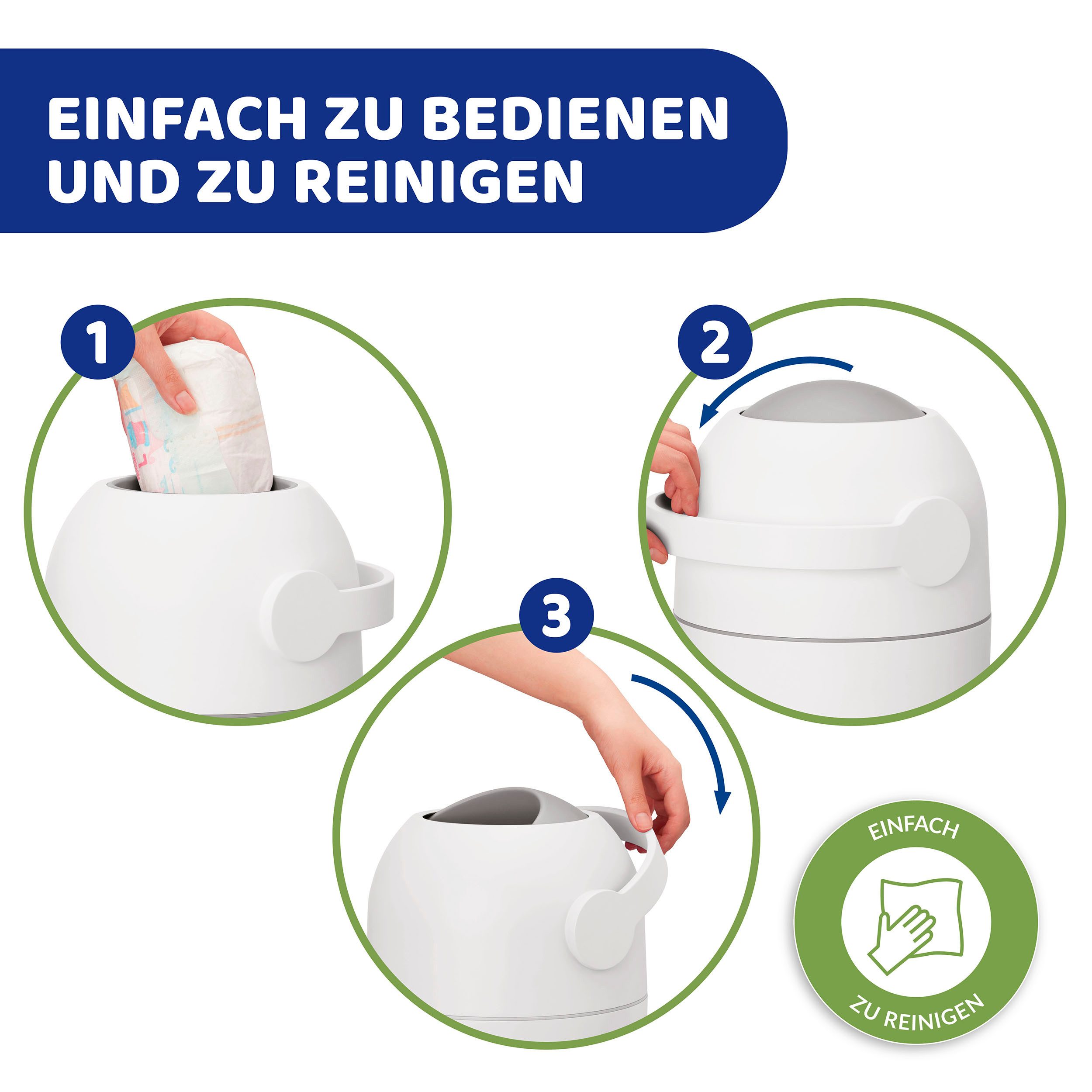 EINFACH ZU BEDIENEN UND ZU REINIGEN

1

2

3

EINFACH

ZU REINIGEN