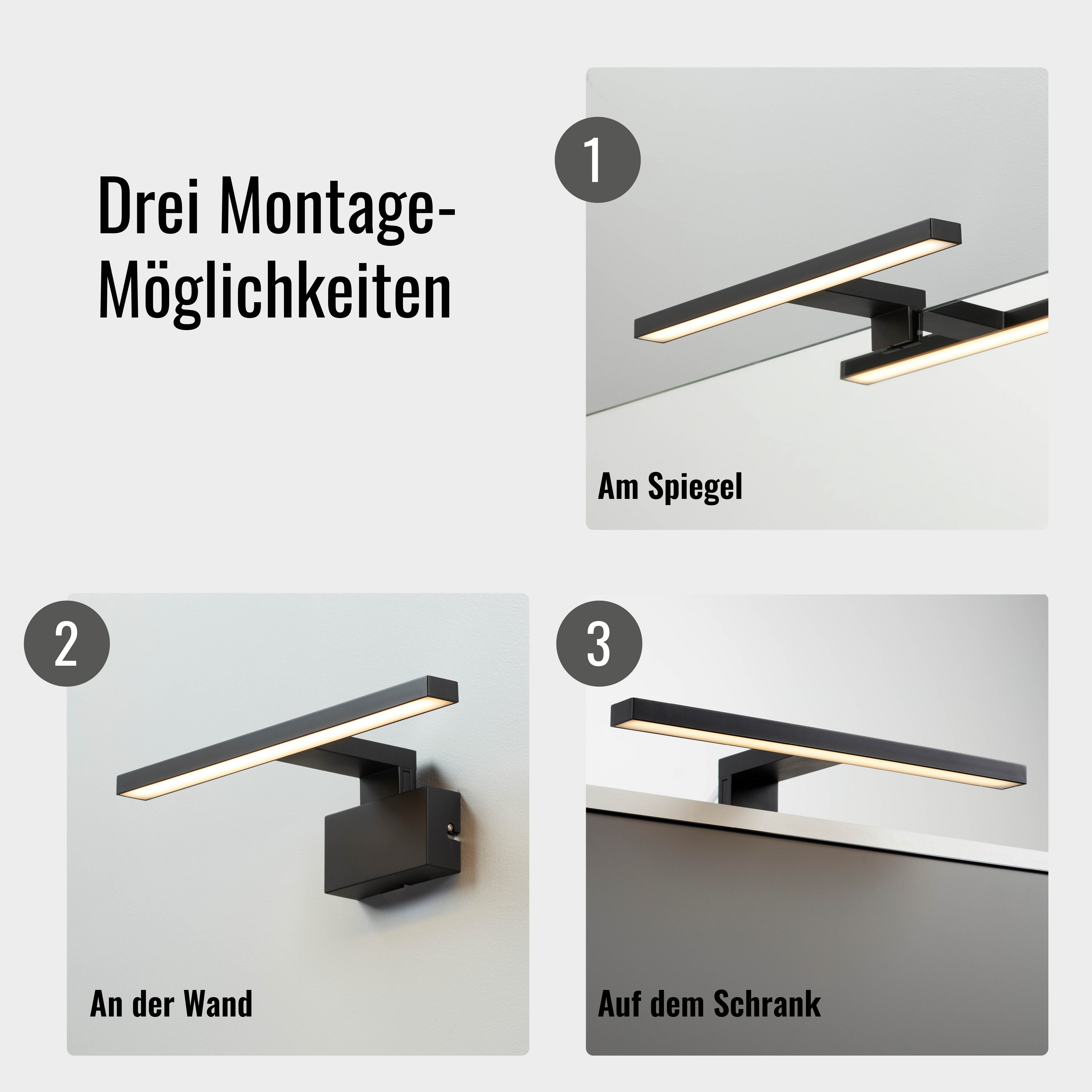 Drei Montage-Möglichkeiten

1

Am Spiegel

2

An der Wand

3

Auf dem Schrank